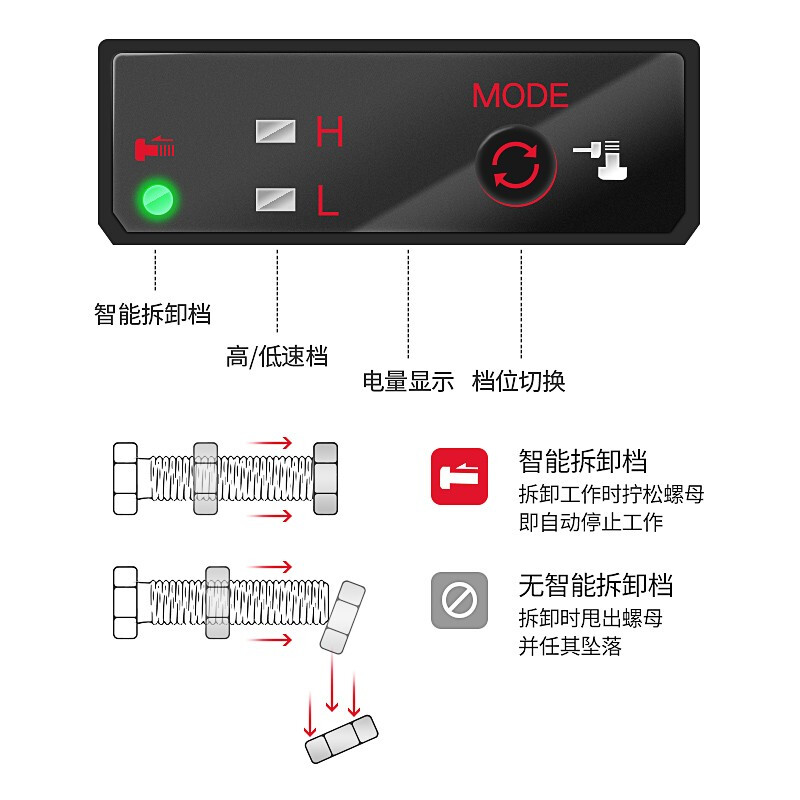 MODE

H

L

智能拆卸档

高/低速档

电量显示

档位切换

智能拆卸档
拆卸工作时拧松螺母
即自动停止工作

无智能拆卸档
拆卸时甩出螺母
并任其坠落