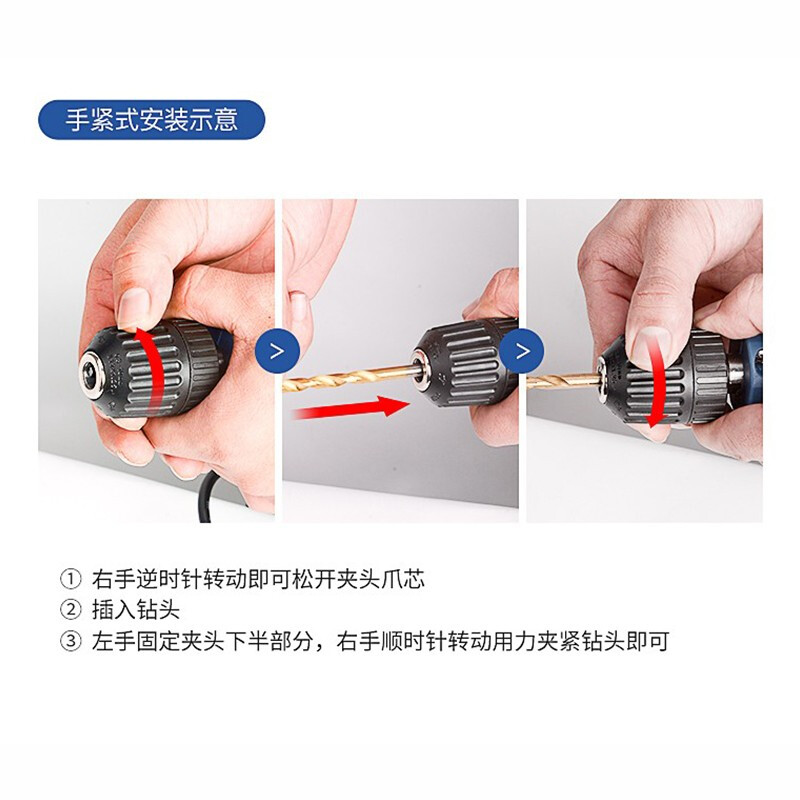 手紧式安装示意

>

>

① 右手逆时针转动即可松开夹头爪芯
② 插入钻头
③ 左手固定夹头下半部分，右手顺时针转动用力夹紧钻头即可