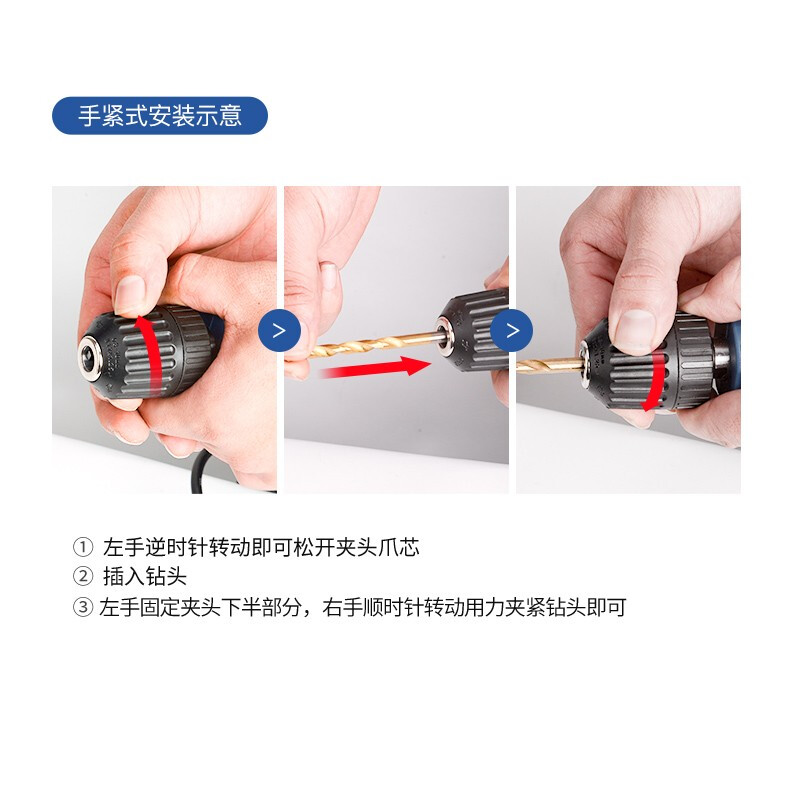 手紧式安装示意

>

>

① 左手逆时针转动即可松开夹头爪芯
② 插入钻头
③ 左手固定夹头下半部分，右手顺时针转动用力夹紧钻头即可