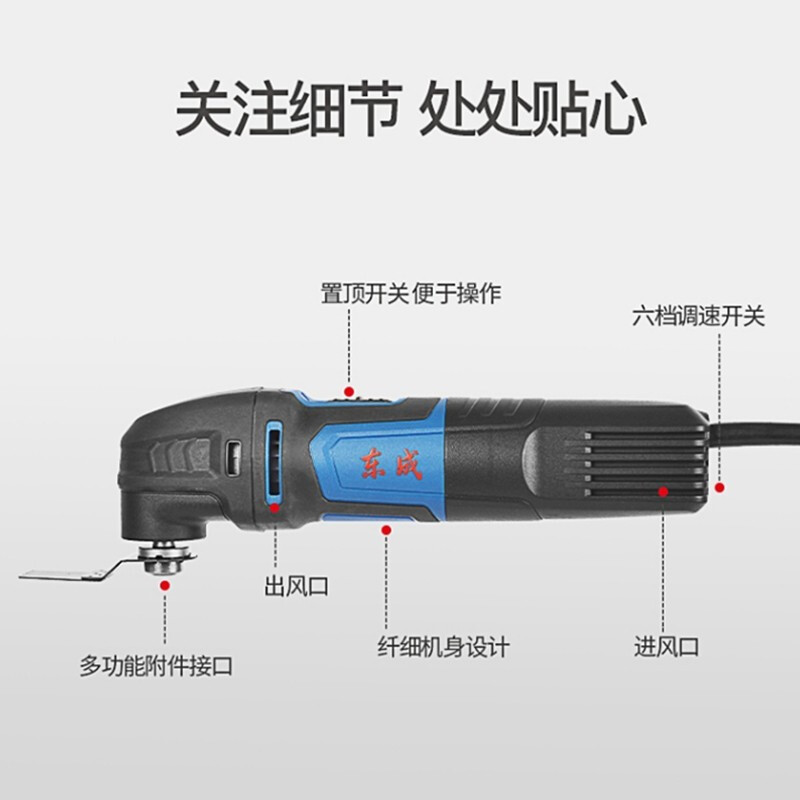 关注细节 处处贴心

置顶开关 便于操作

六档调速开关

东成

出风口

多功能附件接口

纤细机身设计

进风口