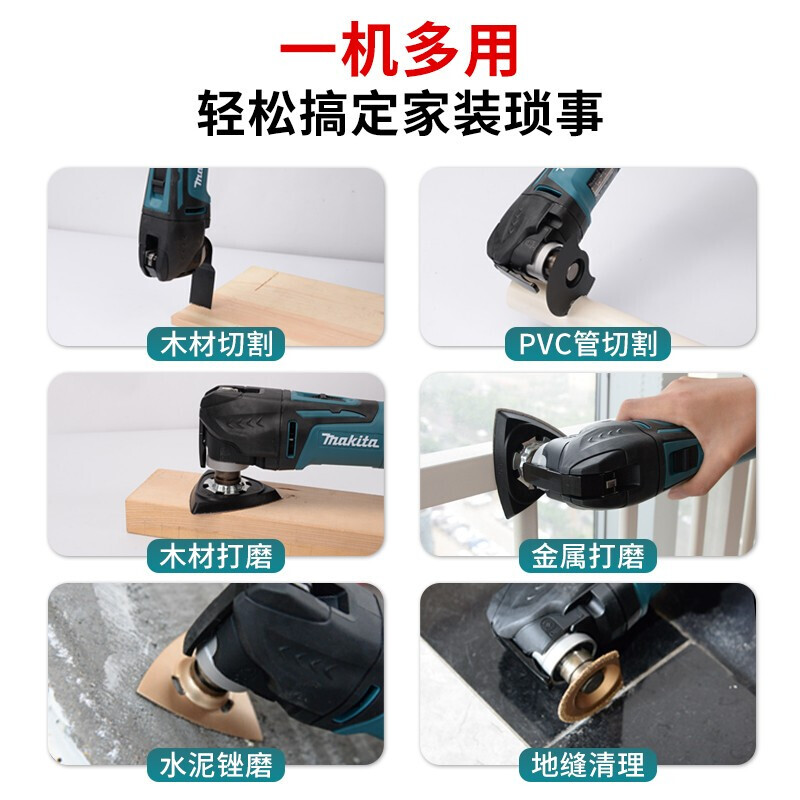 一机多用
轻松搞定家装琐事

木材切割

PVC管切割

makita

木材打磨

金属打磨

水泥锉磨

地缝清理