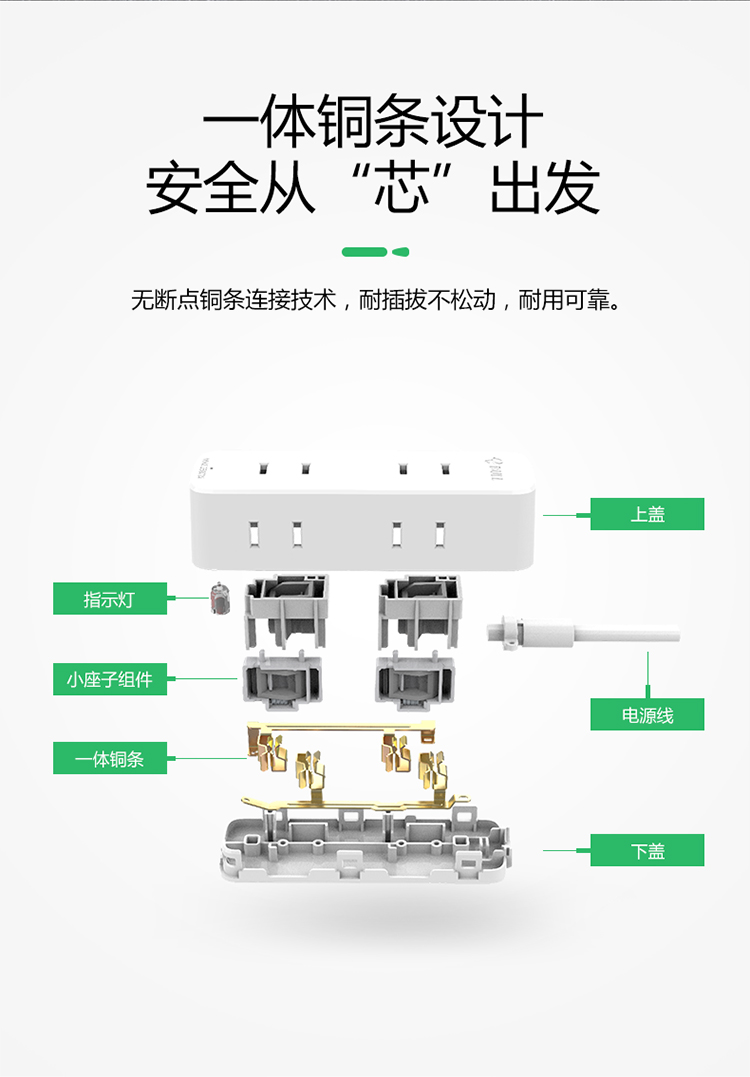 一体铜条设计
安全从“芯”出发

无断点铜条连接技术，耐插拔不松动，耐用可靠。

上盖
指示灯
小座子组件
电源线
一体铜条
下盖