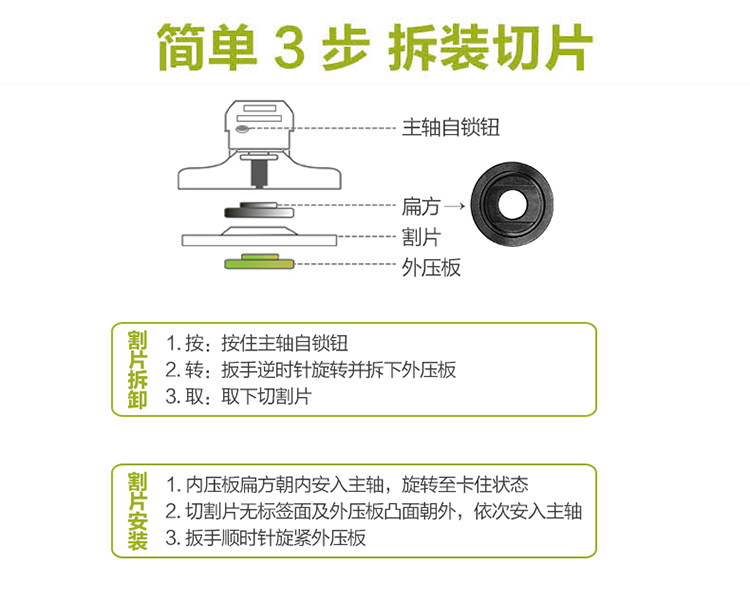 简单 3 步 拆装切片

主轴自锁钮
扁方 →
割片
外压板

割片拆卸
1. 按：按住主轴自锁钮
2. 转：扳手逆时针旋转并拆下外压板
3. 取：取下切割片

割片安装
1. 内压板扁方朝内安入主轴，旋转至卡住状态
2. 切割片无标签面及外压板凸面朝外，依次安入主轴
3. 扳手顺时针旋紧外压板