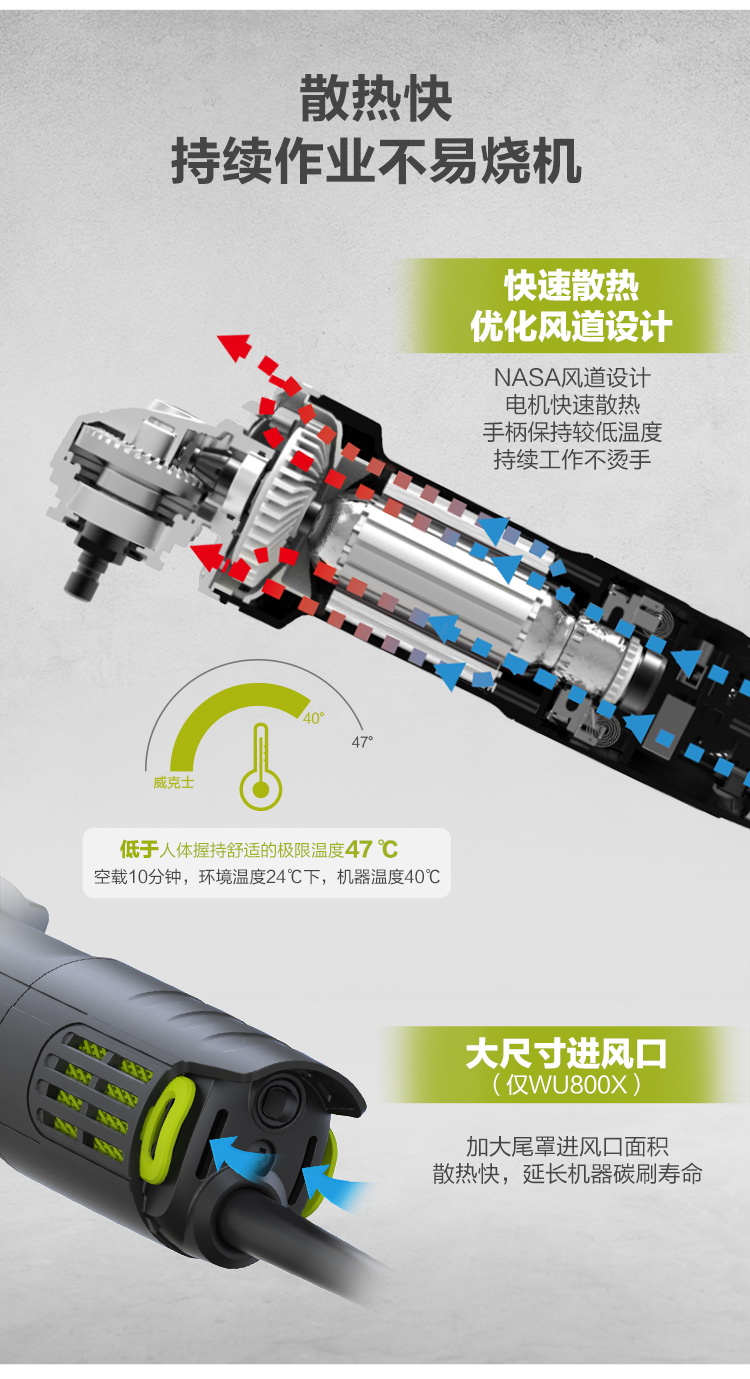 散热快
持续作业不易烧机

快速散热
优化风道设计

NASA风道设计
电机快速散热
手柄保持较低温度
持续工作不烫手

40°
47°
威克士

低于人体握持舒适的极限温度47 ℃
空载10分钟，环境温度24℃下，机器温度40℃

大尺寸进风口
（仅WU800X）

加大尾罩进风口面积
散热快，延长机器碳刷寿命