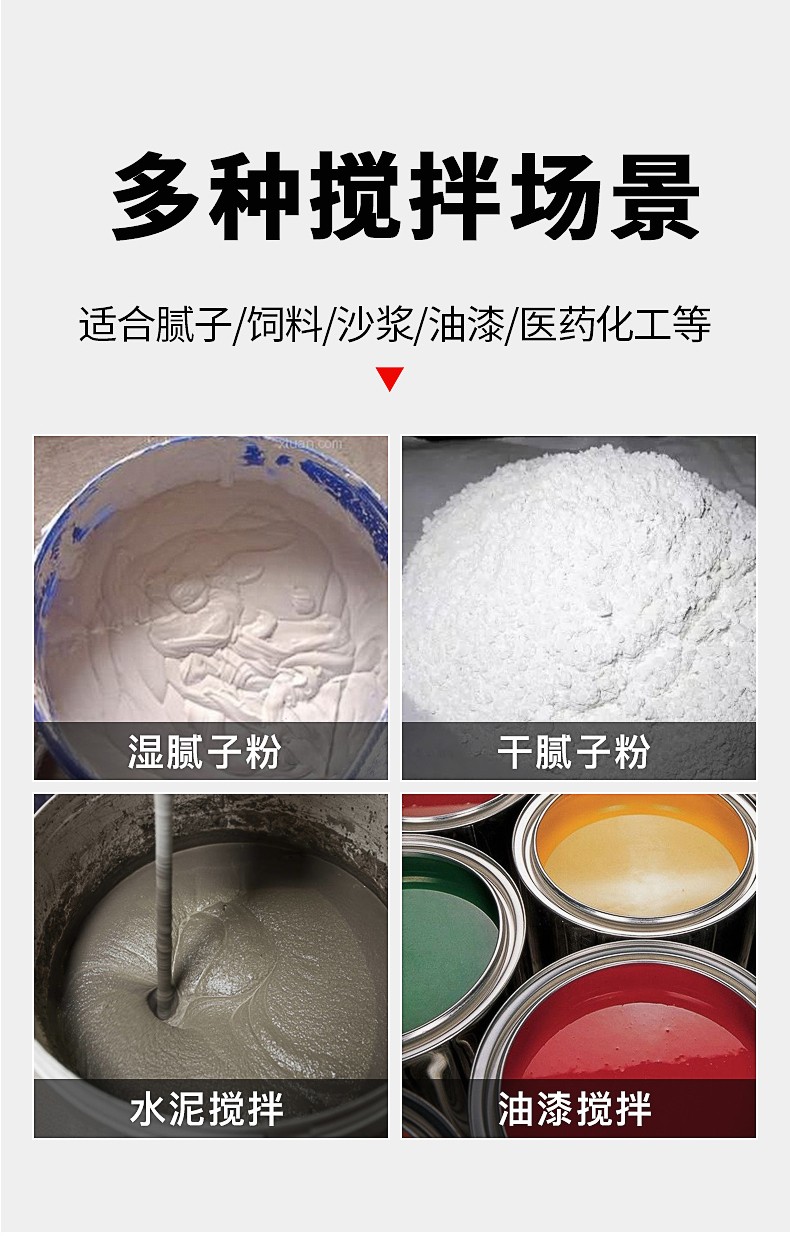 多种搅拌场景

适合腻子/饲料/沙浆/油漆/医药化工等

湿腻子粉

干腻子粉

水泥搅拌

油漆搅拌