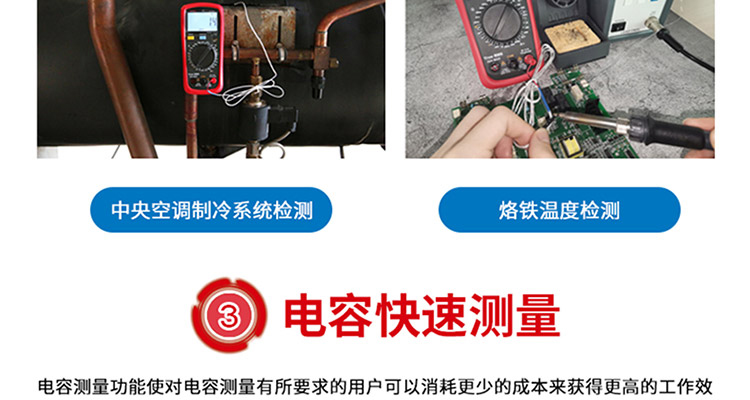 中央空调制冷系统检测

烙铁温度检测

3 电容快速测量

电容测量功能使对电容测量有所要求的用户可以消耗更少的成本来获得更高的工作效