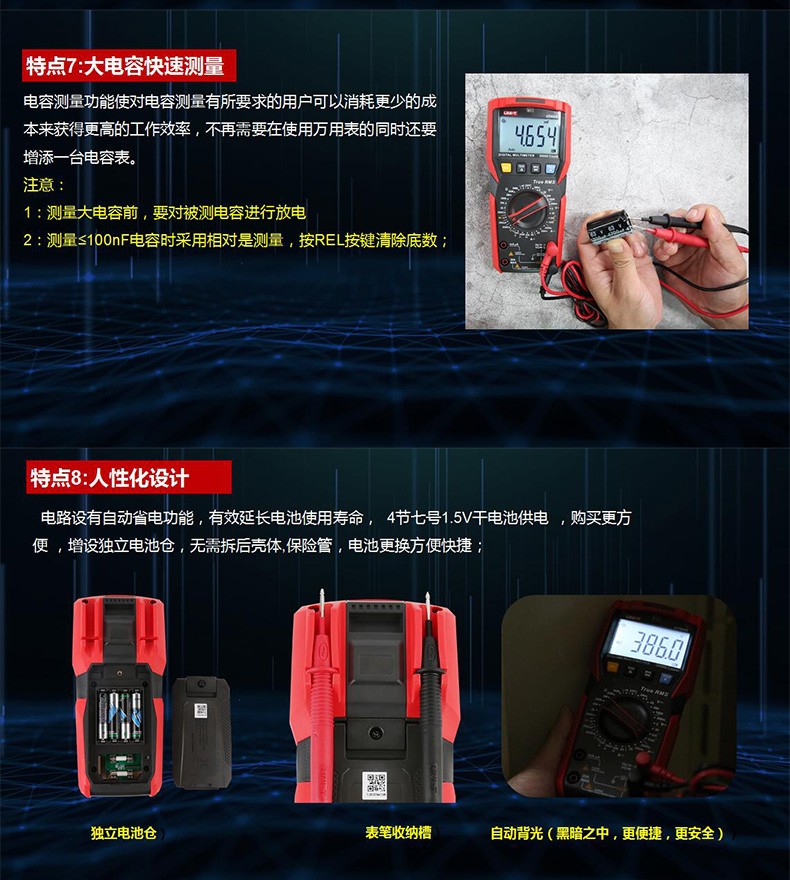 特点7:大电容快速测量

电容测量功能使对电容测量有所要求的用户可以消耗更少的成本来获得更高的工作效率，不再需要在使用万用表的同时还要增添一台电容表。

注意：

1：测量大电容前，要对被测电容进行放电

2：测量≤100nF电容时采用相对是测量，按REL按键清除底数；

UNI-T

4.654

DIGITAL MULTIMETER

True RMS

特点8:人性化设计

电路设有自动省电功能，有效延长电池使用寿命， 4节七号1.5V干电池供电 ，购买更方便 ，增设独立电池仓，无需拆后壳体,保险管，电池更换方便快捷；

386.0

True RMS

独立电池仓

表笔收纳槽

自动背光（黑暗之中，更便捷，更安全）