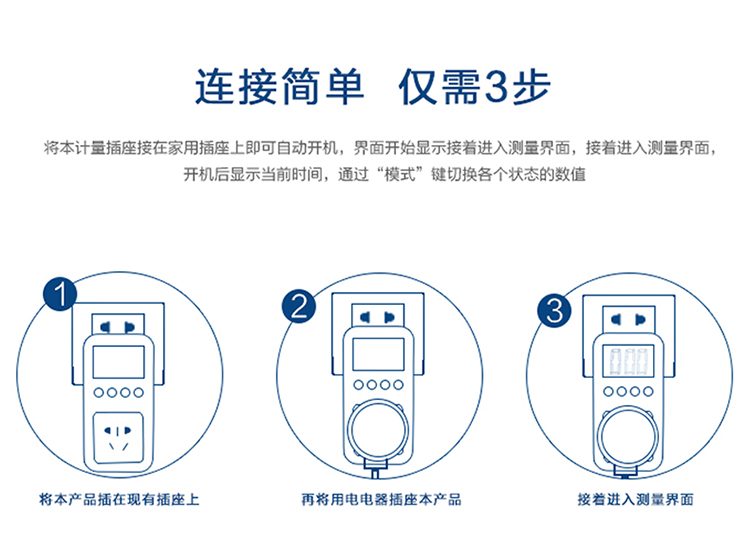 连接简单 仅需3步

将本计量插座接在家用插座上即可自动开机，界面开始显示接着进入测量界面，接着进入测量界面，开机后显示当前时间，通过“模式”键切换各个状态的数值

1

将本产品插在现有插座上

2

再将用电电器插座本产品

3

接着进入测量界面