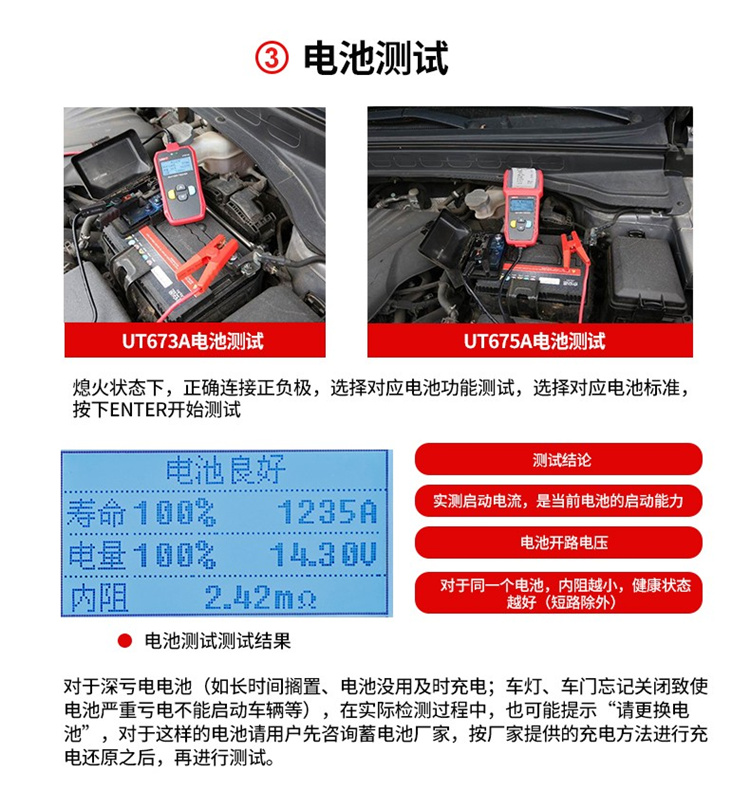 ③ 电池测试

UT673A电池测试

UT675A电池测试

熄火状态下，正确连接正负极，选择对应电池功能测试，选择对应电池标准，按下ENTER开始测试

电池良好
寿命100% 1235A
电量100% 14.30V
内阻 2.42mΩ

测试结论

实测启动电流，是当前电池的启动能力

电池开路电压

对于同一个电池，内阻越小，健康状态越好（短路除外）

电池测试测试结果

对于深亏电电池（如长时间搁置、电池没用及时充电；车灯、车门忘记关闭致使电池严重亏电不能启动车辆等），在实际检测过程中，也可能提示“请更换电池”，对于这样的电池请用户先咨询蓄电池厂家，按厂家提供的充电方法进行充电还原之后，再进行测试。