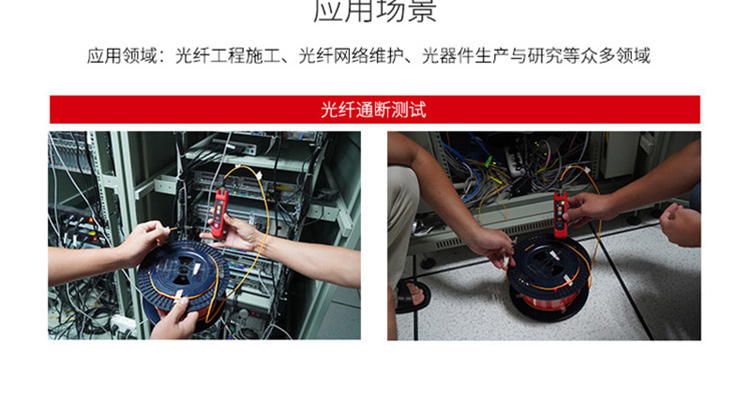 应用场景

应用领域：光纤工程施工、光纤网络维护、光器件生产与研究等众多领域

光纤通断测试