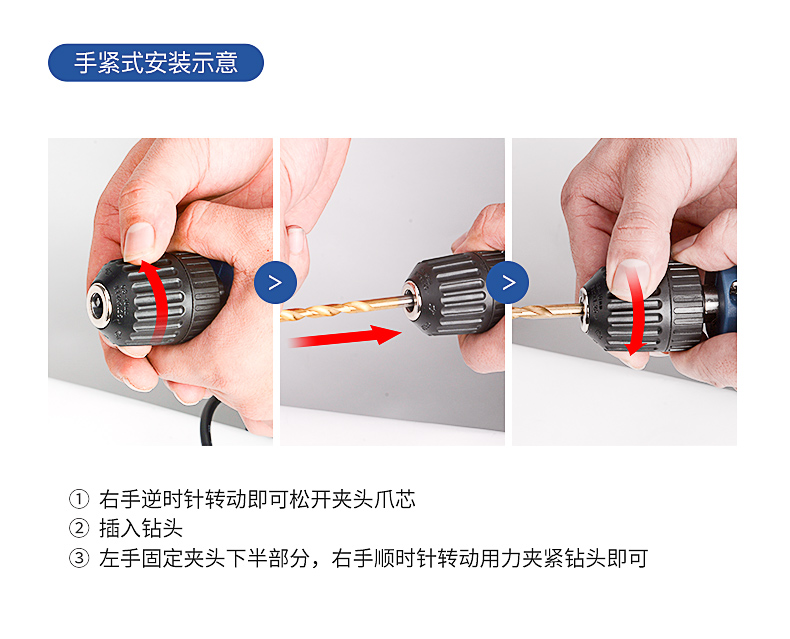 手紧式安装示意

>

>

① 右手逆时针转动即可松开夹头爪芯
② 插入钻头
③ 左手固定夹头下半部分，右手顺时针转动用力夹紧钻头即可