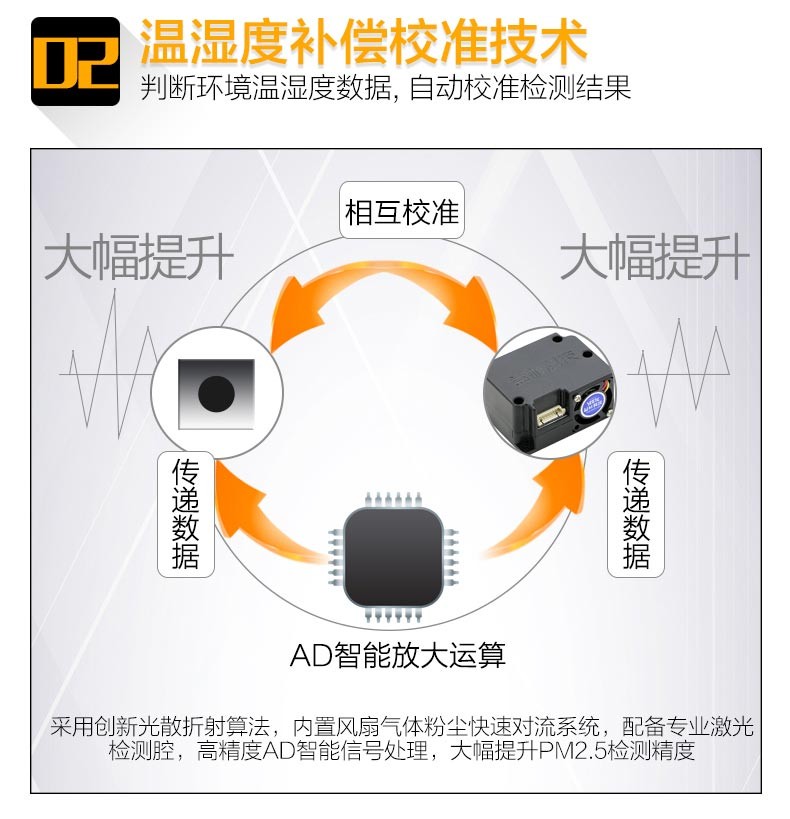 02 温湿度补偿校准技术
判断环境温湿度数据, 自动校准检测结果

相互校准

大幅提升

大幅提升

传递数据

传递数据

AD智能放大运算

采用创新光散折射算法，内置风扇气体粉尘快速对流系统，配备专业激光检测腔，高精度AD智能信号处理，大幅提升PM2.5检测精度