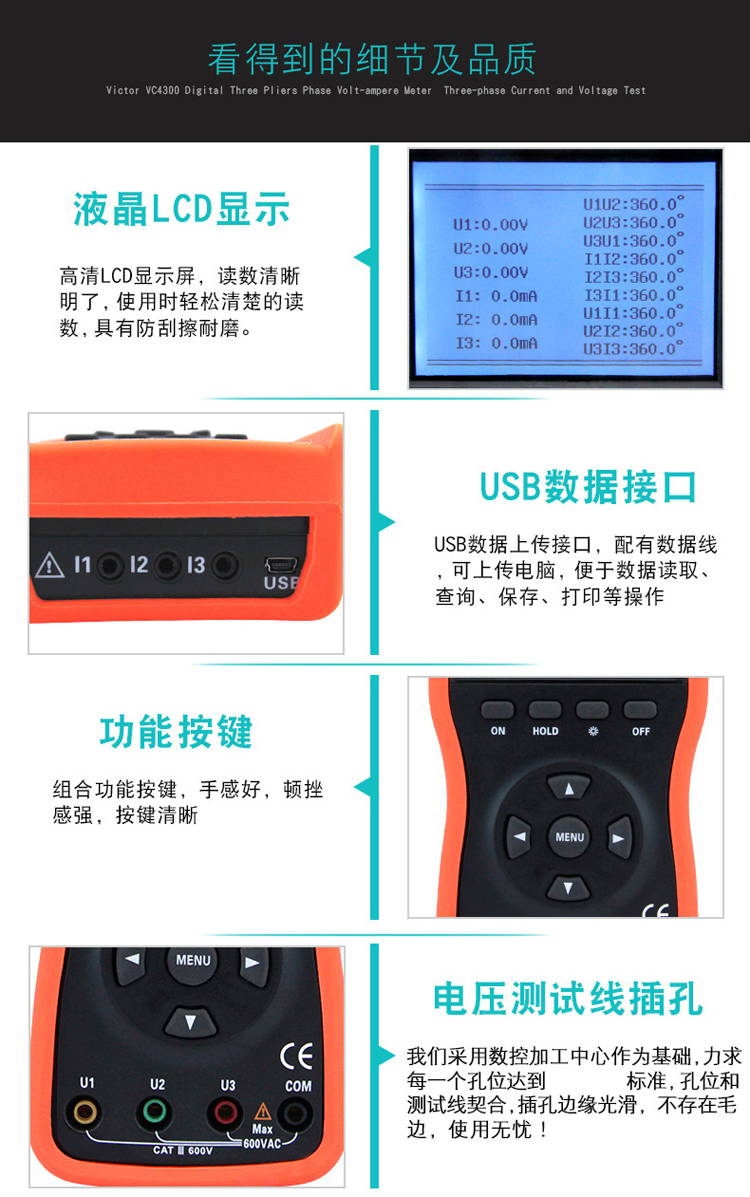 看得到的细节及品质

Victor VC4300 Digital Three Pliers Phase Volt-ampere Meter Three-phase Current and Voltage Test

液晶LCD显示

高清LCD显示屏，读数清晰明了，使用时轻松清楚的读数，具有防刮擦耐磨。

U1:0.00V
U2:0.00V
U3:0.00V
I1: 0.0mA
I2: 0.0mA
I3: 0.0mA

U1U2:360.0°
U2U3:360.0°
U3U1:360.0°
I1I2:360.0°
I2I3:360.0°
I3I1:360.0°
U1I1:360.0°
U2I2:360.0°
U3I3:360.0°

I1 I2 I3 USB

USB数据接口

USB数据上传接口，配有数据线，可上传电脑，便于数据读取、查询、保存、打印等操作

功能按键

组合功能按键，手感好，顿挫感强，按键清晰

ON HOLD OFF

MENU

CE

MENU

CE

U1 U2 U3 COM

Max 600VAC

CAT Ⅲ 600V

电压测试线插孔

我们采用数控加工中心作为基础,力求每一个孔位达到 标准,孔位和测试线契合,插孔边缘光滑，不存在毛边，使用无忧！