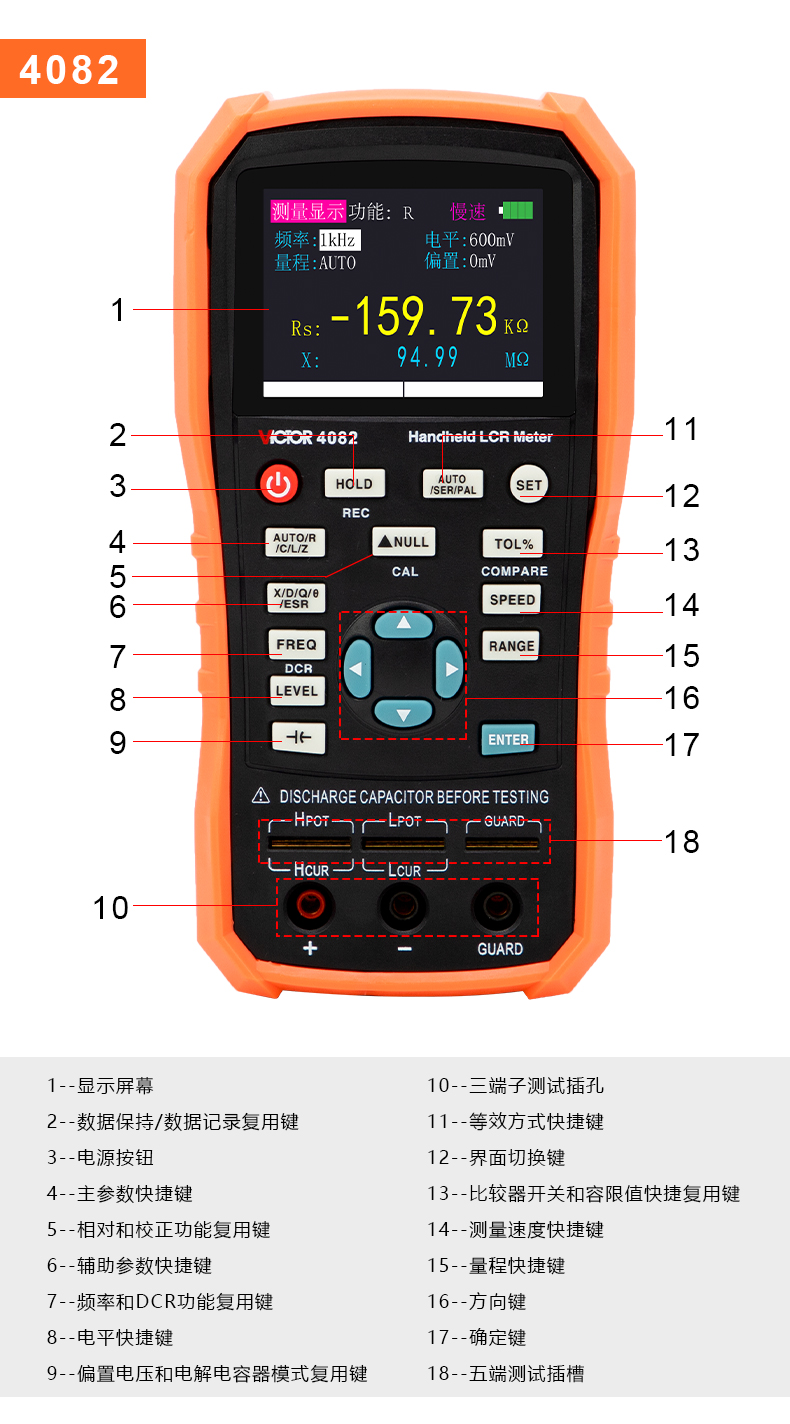 4082

测量显示 功能: R 慢速
频率: 1kHz 电平: 600mV
量程: AUTO 偏置: 0mV
Rs: -159.73 KΩ
X: 94.99 MΩ

VICTOR 4082 Handheld LCR Meter

HOLD
REC
AUTO /SER/PAL
SET
AUTO/R /C/L/Z
▲NULL
CAL
TOL%
COMPARE
X/D/Q/θ /ESR
SPEED
FREQ
DCR
RANGE
LEVEL
ENTER

⚠ DISCHARGE CAPACITOR BEFORE TESTING
HPOT LPOT GUARD
HCUR LCUR
+ − GUARD

1
2
3
4
5
6
7
8
9
10
11
12
13
14
15
16
17
18

1--显示屏幕
2--数据保持/数据记录复用键
3--电源按钮
4--主参数快捷键
5--相对和校正功能复用键
6--辅助参数快捷键
7--频率和DCR功能复用键
8--电平快捷键
9--偏置电压和电解电容器模式复用键

10--三端子测试插孔
11--等效方式快捷键
12--界面切换键
13--比较器开关和容限值快捷复用键
14--测量速度快捷键
15--量程快捷键
16--方向键
17--确定键
18--五端测试插槽