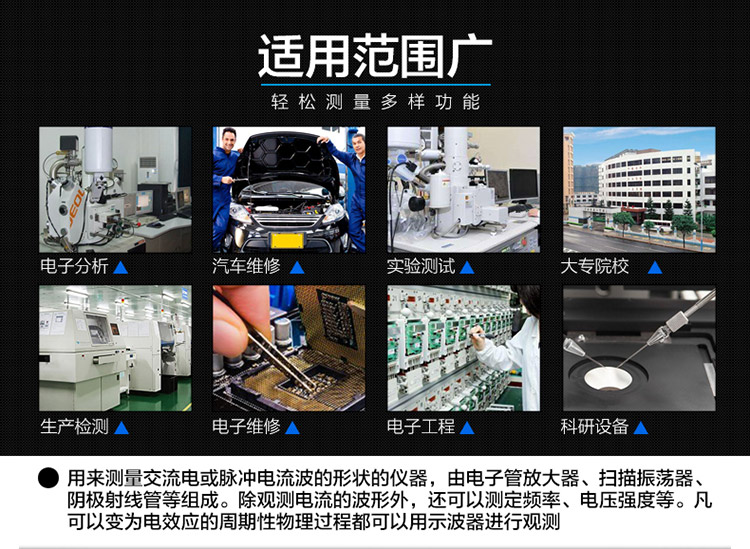 适用范围广

轻松测量多样功能

JEOL

电子分析 ▲

汽车维修 ▲

实验测试 ▲

大专院校 ▲

生产检测 ▲

电子维修 ▲

电子工程 ▲

科研设备 ▲

● 用来测量交流电或脉冲电流波的形状的仪器，由电子管放大器、扫描振荡器、阴极射线管等组成。除观测电流的波形外，还可以测定频率、电压强度等。凡可以变为电效应的周期性物理过程都可以用示波器进行观测