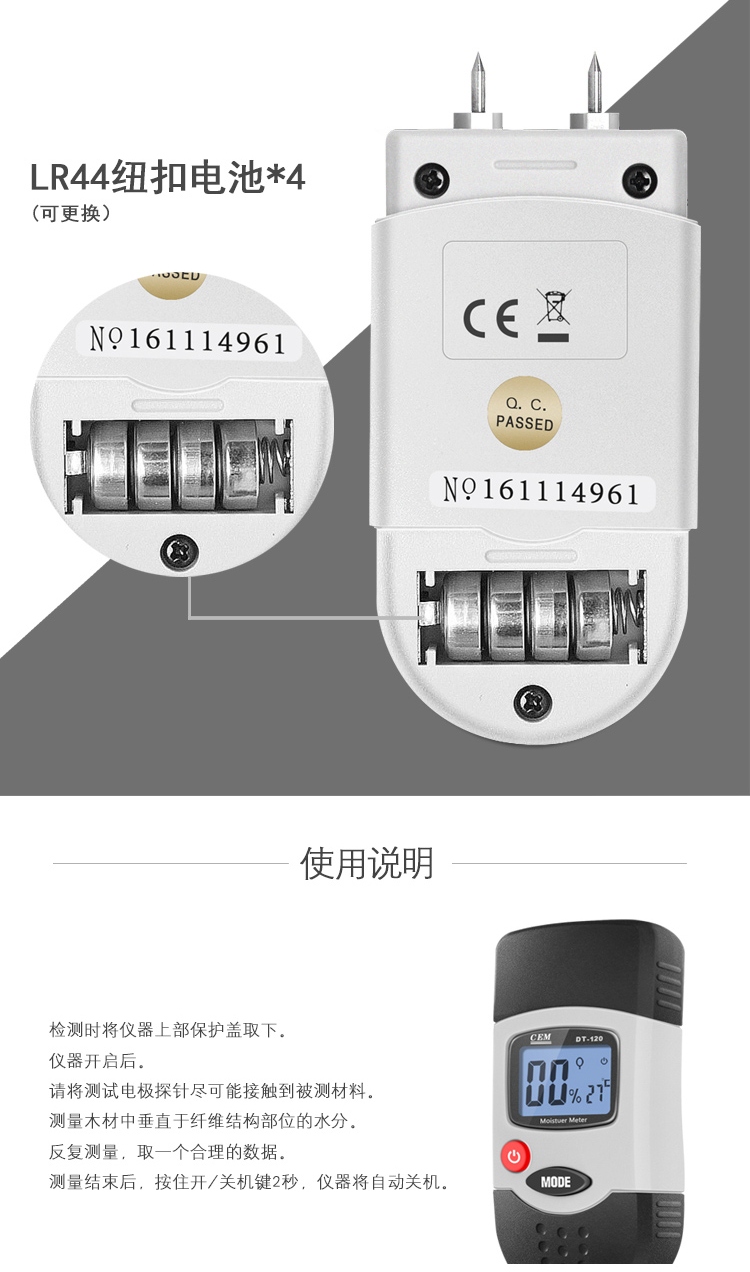 LR44纽扣电池*4
（可更换）

PASSED

№161114961

CE

Q. C.
PASSED

№161114961

使用说明

检测时将仪器上部保护盖取下。
仪器开启后。
请将测试电极探针尽可能接触到被测材料。
测量木材中垂直于纤维结构部位的水分。
反复测量，取一个合理的数据。
测量结束后，按住开/关机键2秒，仪器将自动关机。

CEM
DT-120
00% 27°C
Moistuer Meter
MODE