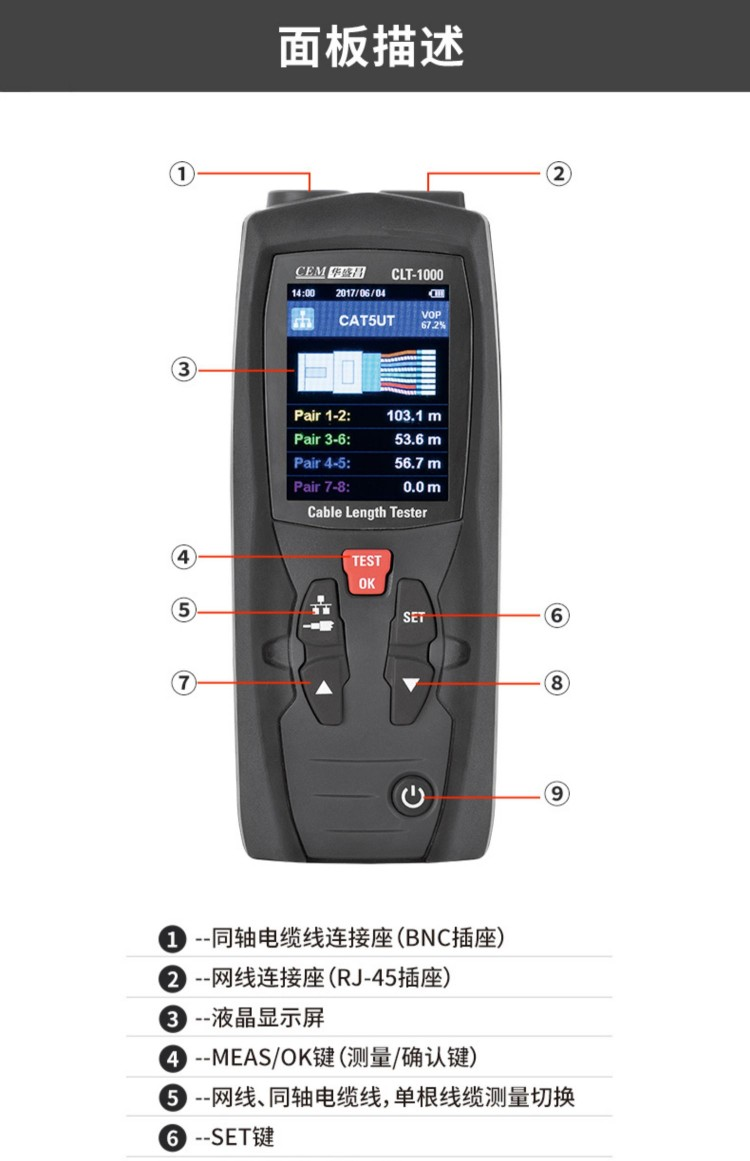 面板描述

①

②

CEM 华盛昌 CLT-1000

14:00 2017/06/04

CAT5UT VOP 67.2%

③

Pair 1-2: 103.1 m
Pair 3-6: 53.6 m
Pair 4-5: 56.7 m
Pair 7-8: 0.0 m

Cable Length Tester

④ TEST OK

⑤

SET ⑥

⑦

⑧

⑨

❶ --同轴电缆线连接座(BNC插座)

❷ --网线连接座(RJ-45插座)

❸ --液晶显示屏

❹ --MEAS/OK键(测量/确认键)

❺ --网线、同轴电缆线,单根线缆测量切换

❻ --SET键