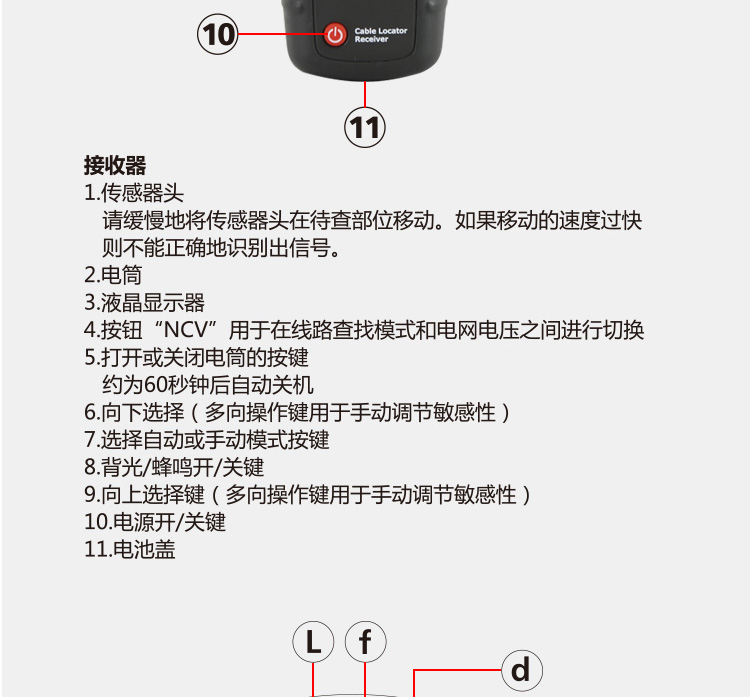 10

Cable Locator
Receiver

11

接收器
1.传感器头
请缓慢地将传感器头在待查部位移动。如果移动的速度过快则不能正确地识别出信号。
2.电筒
3.液晶显示器
4.按钮“NCV”用于在线路查找模式和电网电压之间进行切换
5.打开或关闭电筒的按键
约为60秒钟后自动关机
6.向下选择（多向操作键用于手动调节敏感性）
7.选择自动或手动模式按键
8.背光/蜂鸣开/关键
9.向上选择键（多向操作键用于手动调节敏感性）
10.电源开/关键
11.电池盖

L
f
d