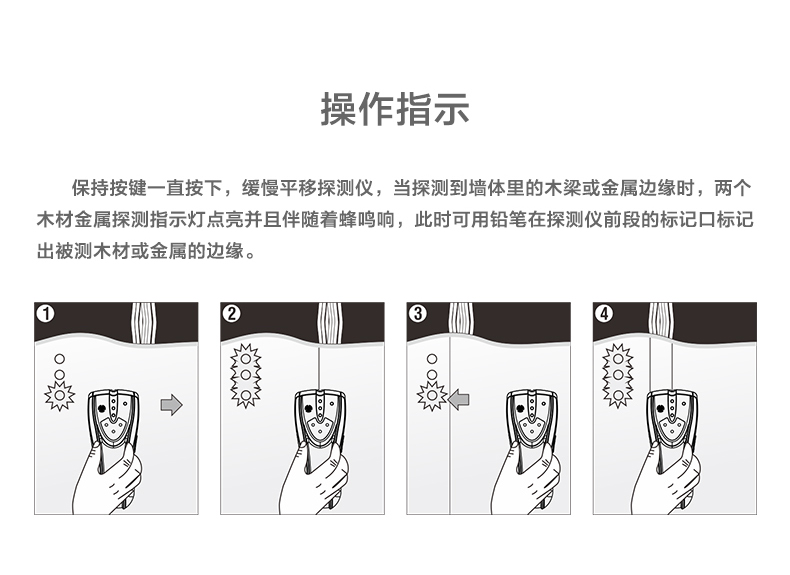 操作指示

保持按键一直按下，缓慢平移探测仪，当探测到墙体里的木梁或金属边缘时，两个木材金属探测指示灯点亮并且伴随着蜂鸣响，此时可用铅笔在探测仪前段的标记口标记出被测木材或金属的边缘。

1

2

3

4