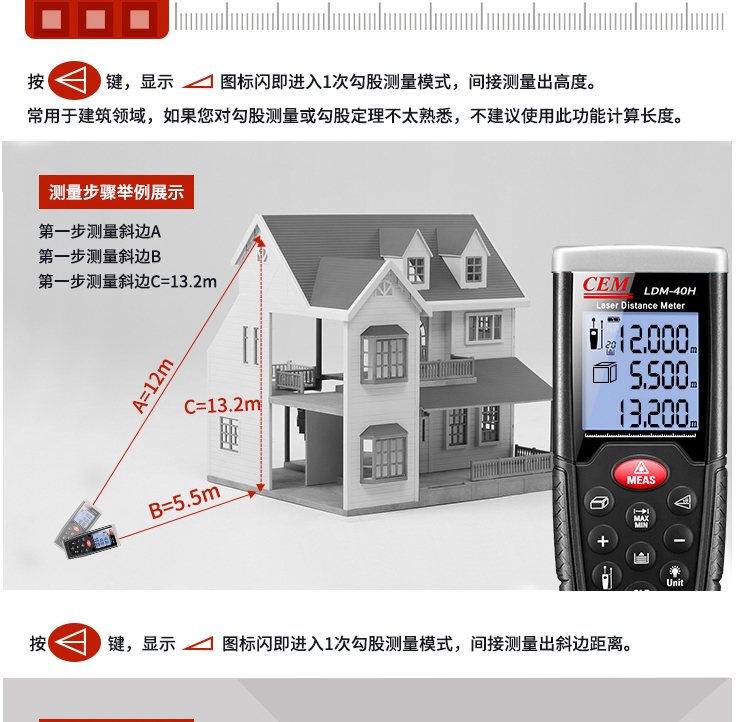 按 键，显示 图标闪即进入1次勾股测量模式，间接测量出高度。
常用于建筑领域，如果您对勾股测量或勾股定理不太熟悉，不建议使用此功能计算长度。

测量步骤举例展示

第一步测量斜边A
第一步测量斜边B
第一步测量斜边C=13.2m

A=12m
C=13.2m
B=5.5m

CEM
LDM-40H
Laser Distance Meter
12.000m
5.500m
13.200m
MEAS
MAX MIN
Unit

按 键，显示 图标闪即进入1次勾股测量模式，间接测量出斜边距离。