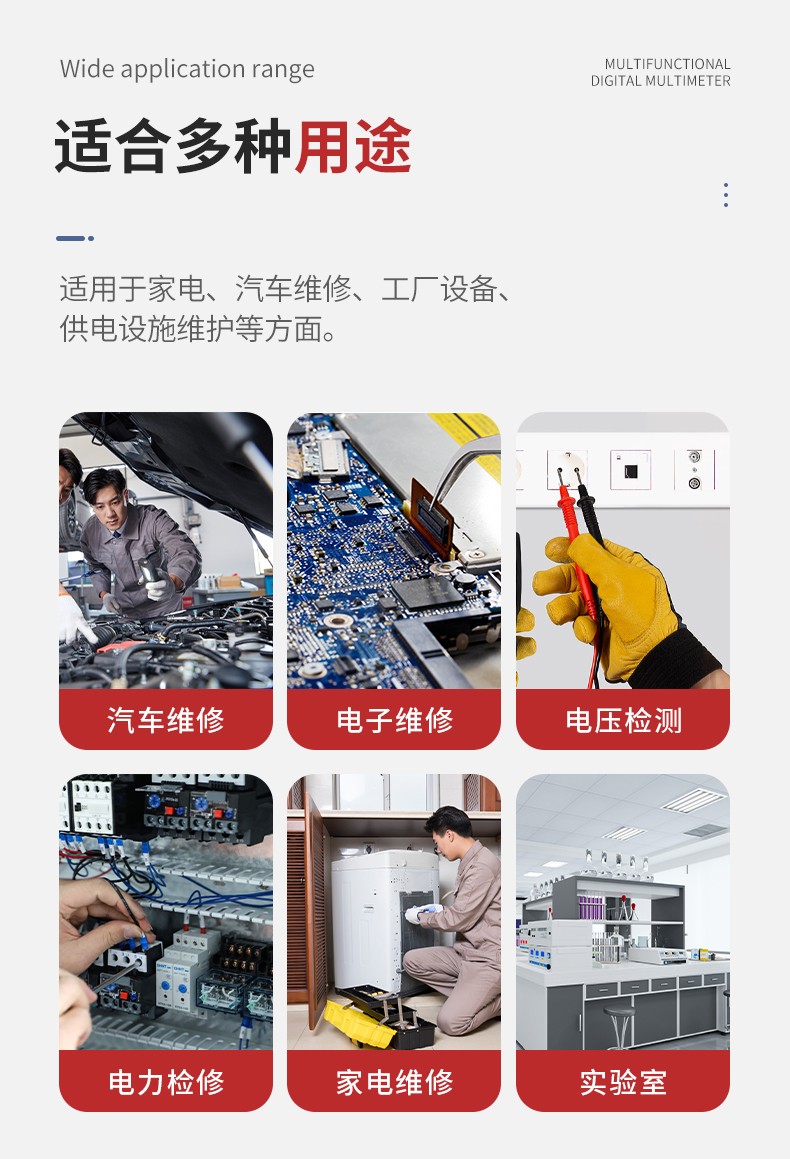 Wide application range

MULTIFUNCTIONAL DIGITAL MULTIMETER

适合多种用途

适用于家电、汽车维修、工厂设备、供电设施维护等方面。

汽车维修

电子维修

电压检测

电力检修

家电维修

实验室