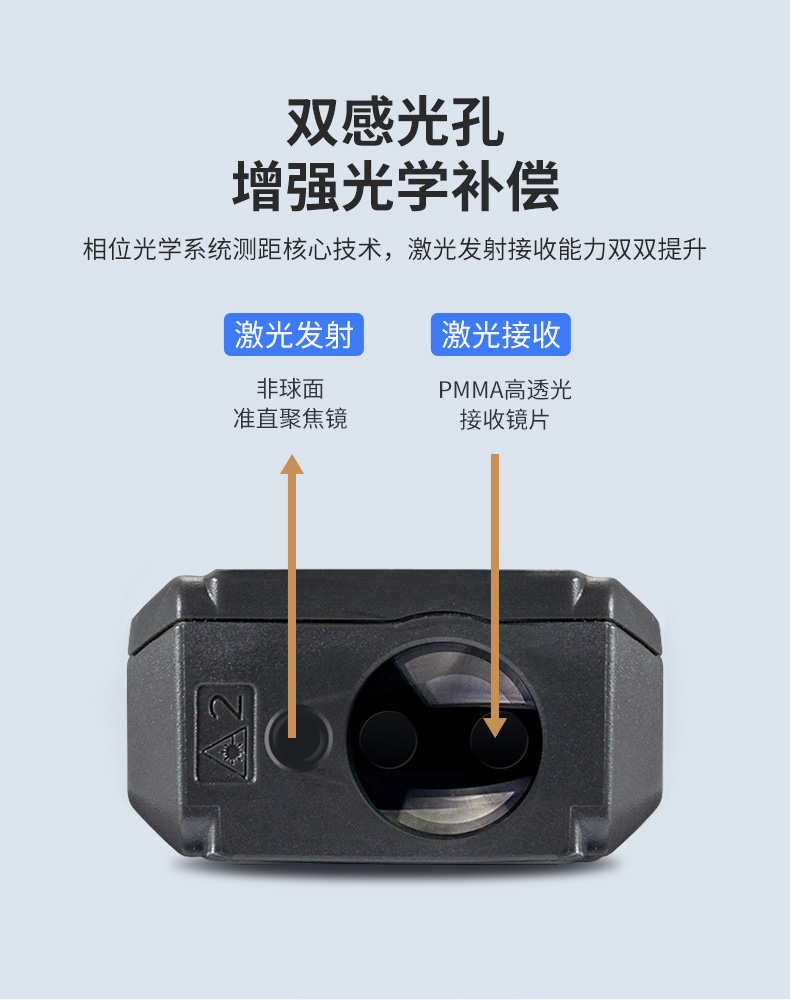 双感光孔
增强光学补偿

相位光学系统测距核心技术，激光发射接收能力双双提升

激光发射

非球面
准直聚焦镜

激光接收

PMMA高透光
接收镜片

2