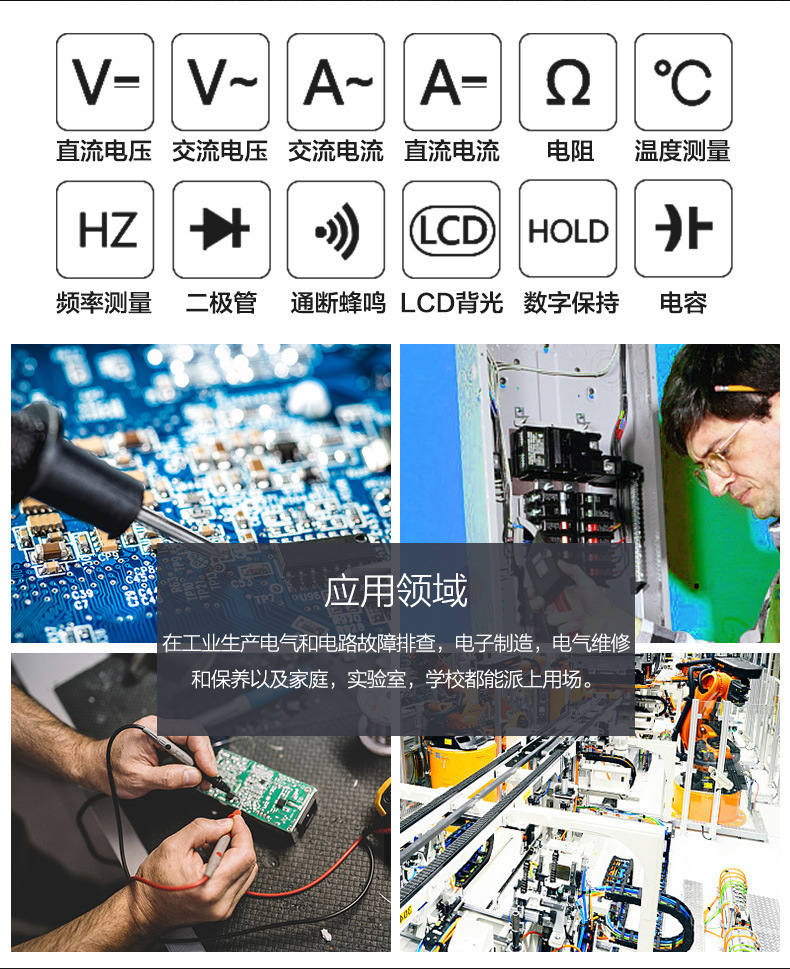 V=
直流电压

V~
交流电压

A~
交流电流

A=
直流电流

Ω
电阻

℃
温度测量

HZ
频率测量

二极管

通断蜂鸣

LCD
LCD背光

HOLD
数字保持

电容

应用领域

在工业生产电气和电路故障排查，电子制造，电气维修和保养以及家庭，实验室，学校都能派上用场。