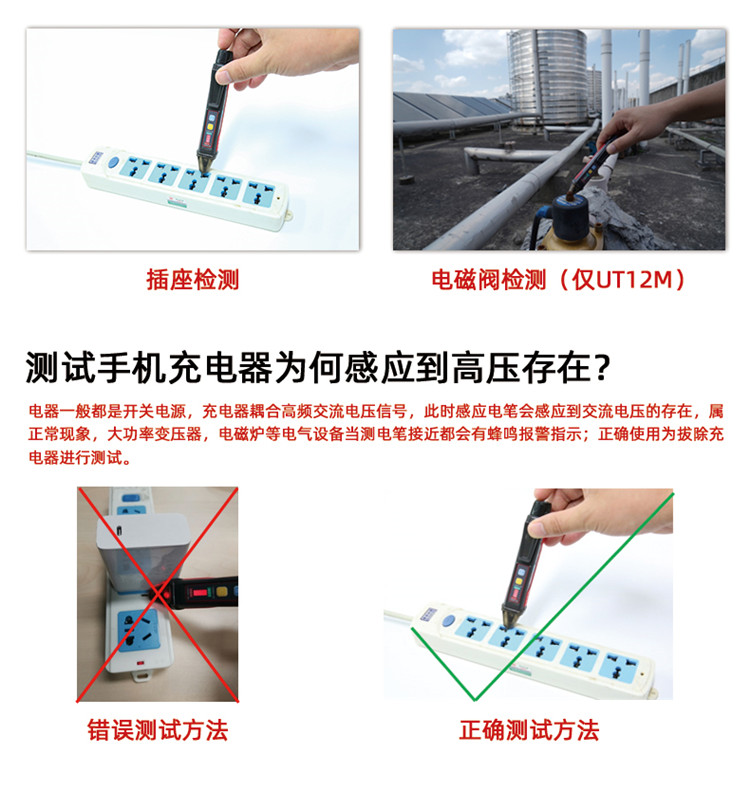 插座检测

电磁阀检测（仅UT12M）

测试手机充电器为何感应到高压存在？

电器一般都是开关电源，充电器耦合高频交流电压信号，此时感应电笔会感应到交流电压的存在，属正常现象，大功率变压器，电磁炉等电气设备当测电笔接近都会有蜂鸣报警指示；正确使用为拔除充电器进行测试。

错误测试方法

正确测试方法