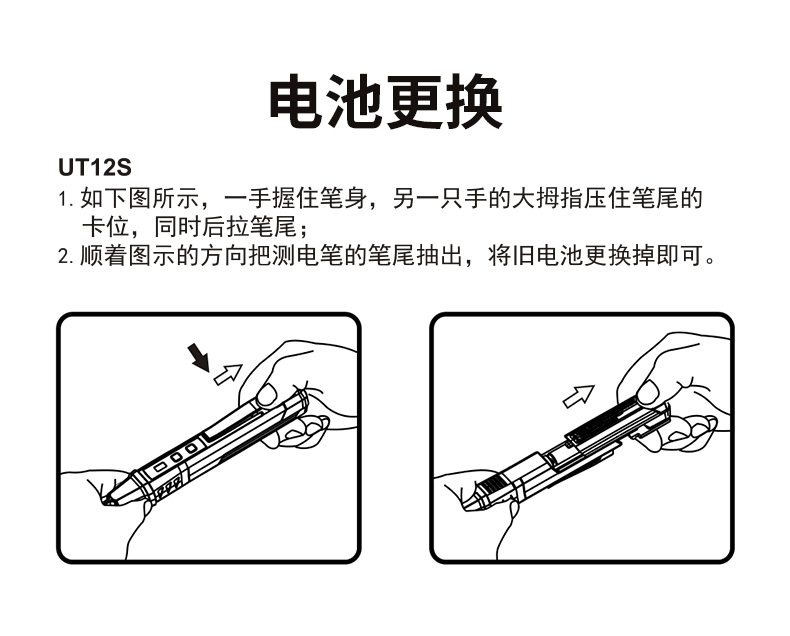 电池更换

UT12S

1. 如下图所示，一手握住笔身，另一只手的大拇指压住笔尾的卡位，同时后拉笔尾；

2. 顺着图示的方向把测电笔的笔尾抽出，将旧电池更换掉即可。