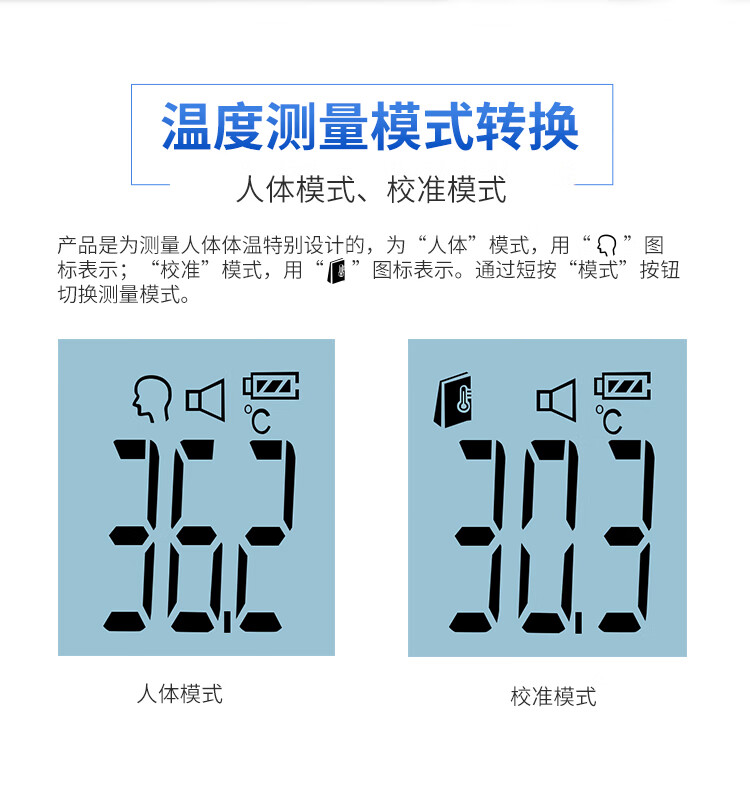 温度测量模式转换

人体模式、校准模式

产品是为测量人体体温特别设计的，为“人体”模式，用“ ”图标表示；“校准”模式，用“ ”图标表示。通过短按“模式”按钮切换测量模式。

℃

36.2

℃

30.3

人体模式

校准模式