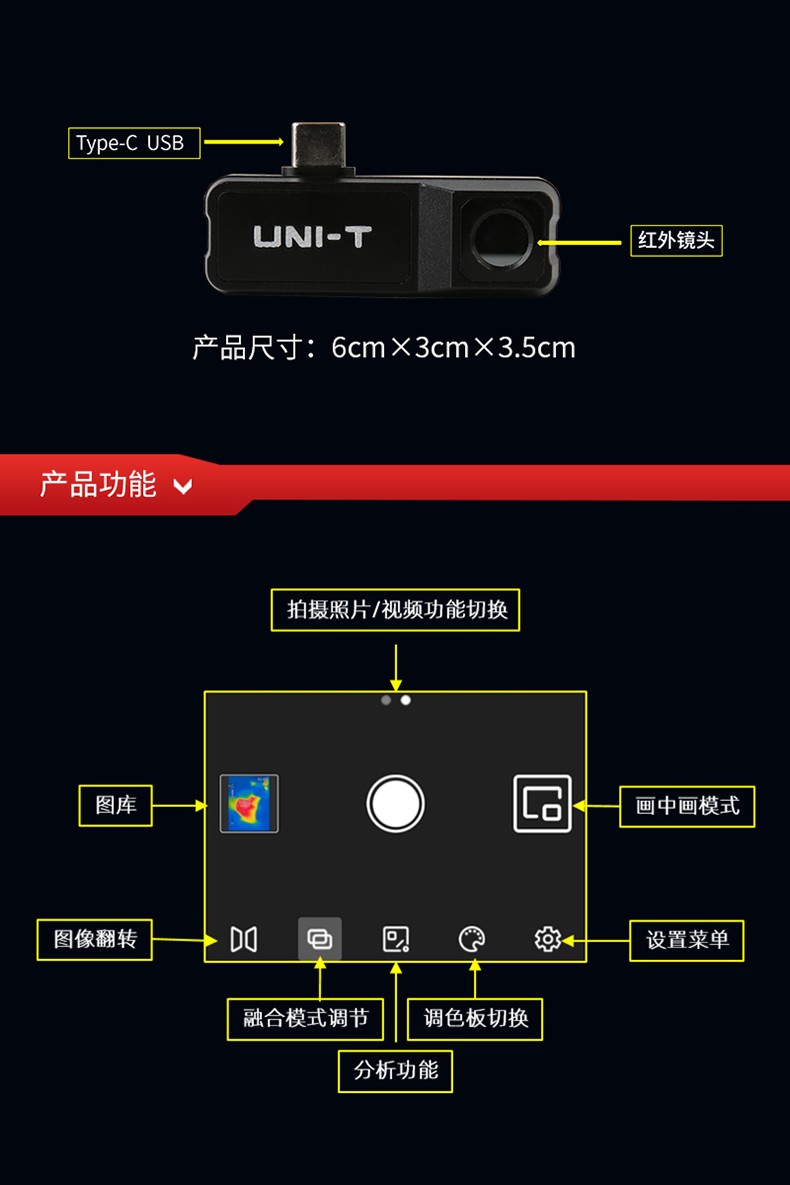 Type-C USB

UNI-T

红外镜头

产品尺寸：6cm×3cm×3.5cm

产品功能

拍摄照片/视频功能切换

图库

画中画模式

图像翻转

设置菜单

融合模式调节

调色板切换

分析功能