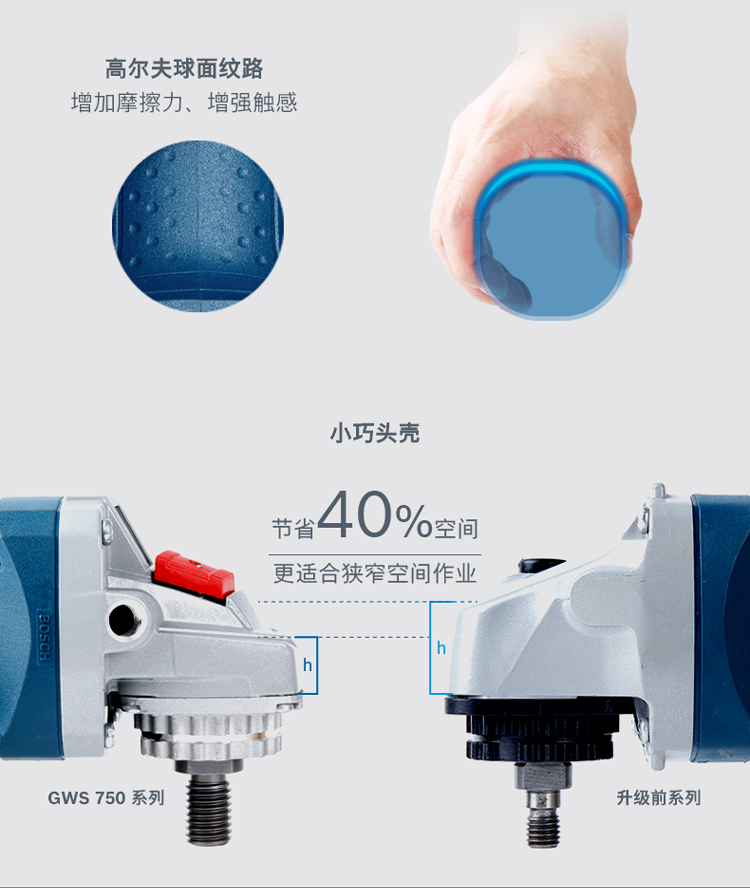 高尔夫球面纹路
增加摩擦力、增强触感

小巧头壳

节省40%空间
更适合狭窄空间作业

BOSCH

h

h

GWS 750 系列

升级前系列