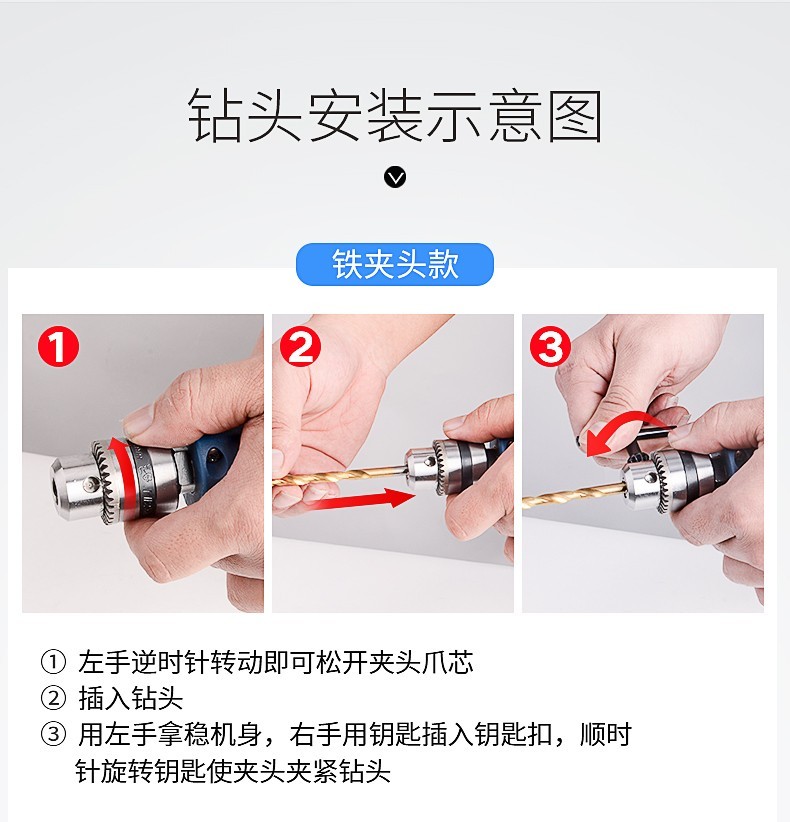 钻头安装示意图

铁夹头款

1

2

3

① 左手逆时针转动即可松开夹头爪芯
② 插入钻头
③ 用左手拿稳机身，右手用钥匙插入钥匙扣，顺时针旋转钥匙使夹头夹紧钻头