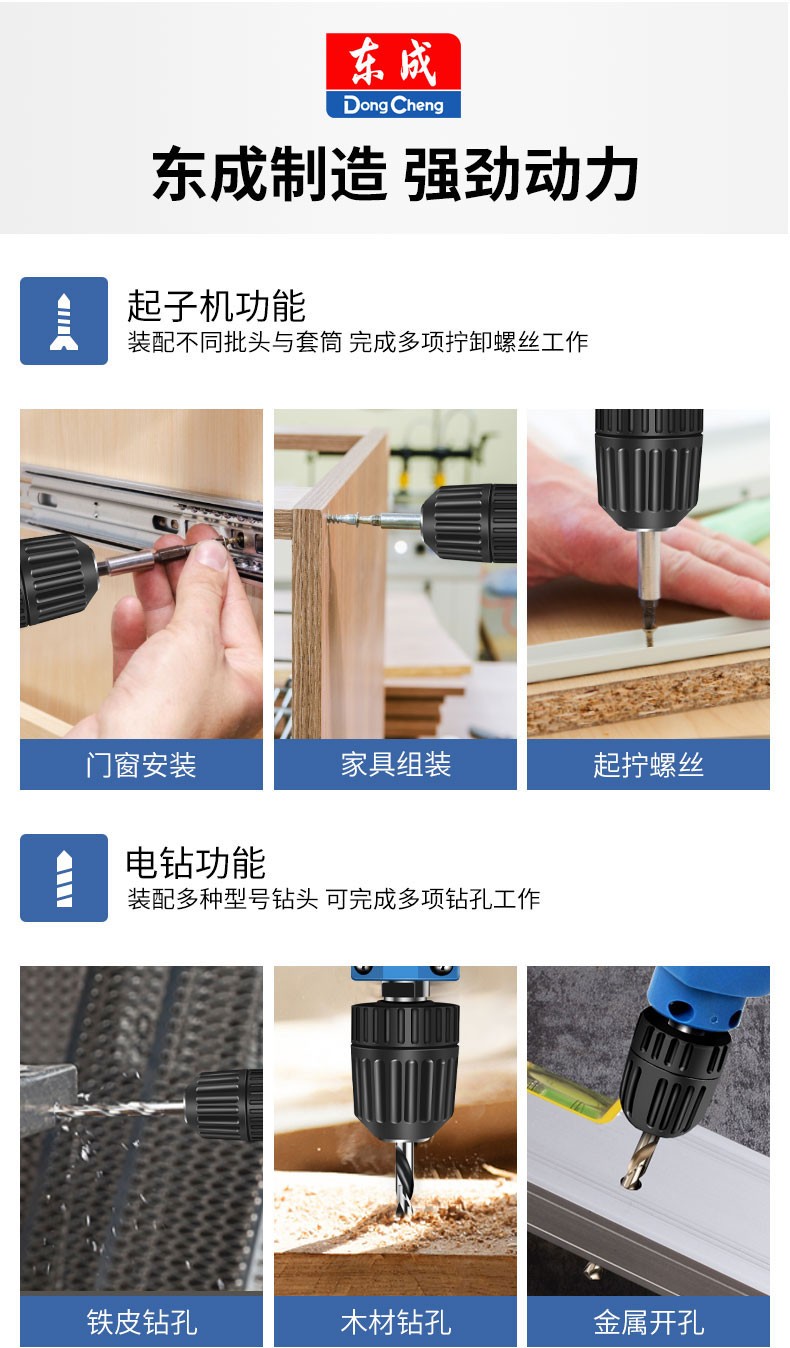 东成
DongCheng

东成制造 强劲动力

起子机功能
装配不同批头与套筒 完成多项拧卸螺丝工作

门窗安装

家具组装

起拧螺丝

电钻功能
装配多种型号钻头 可完成多项钻孔工作

铁皮钻孔

木材钻孔

金属开孔