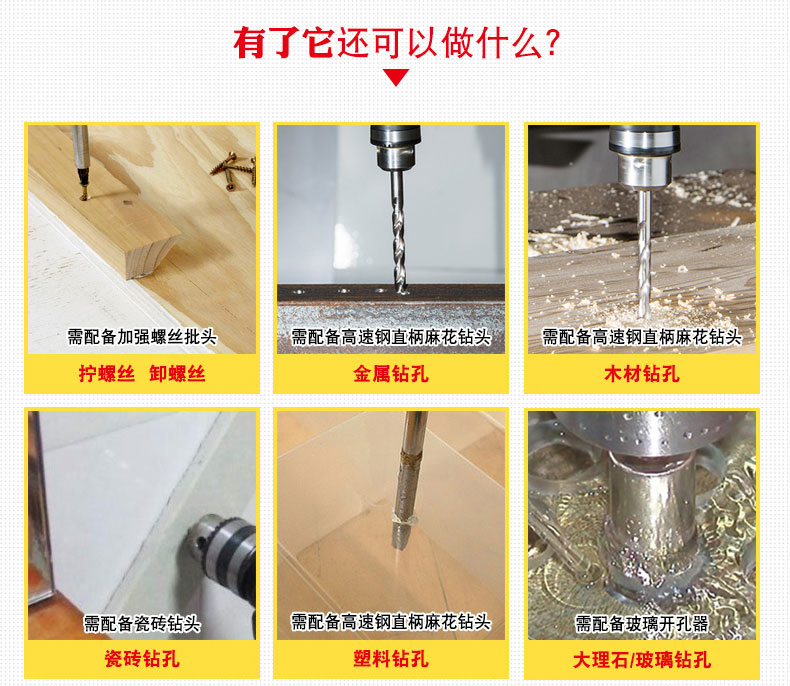 有了它还可以做什么?

需配备加强螺丝批头
拧螺丝 卸螺丝

需配备高速钢直柄麻花钻头
金属钻孔

需配备高速钢直柄麻花钻头
木材钻孔

需配备瓷砖钻头
瓷砖钻孔

需配备高速钢直柄麻花钻头
塑料钻孔

需配备玻璃开孔器
大理石/玻璃钻孔