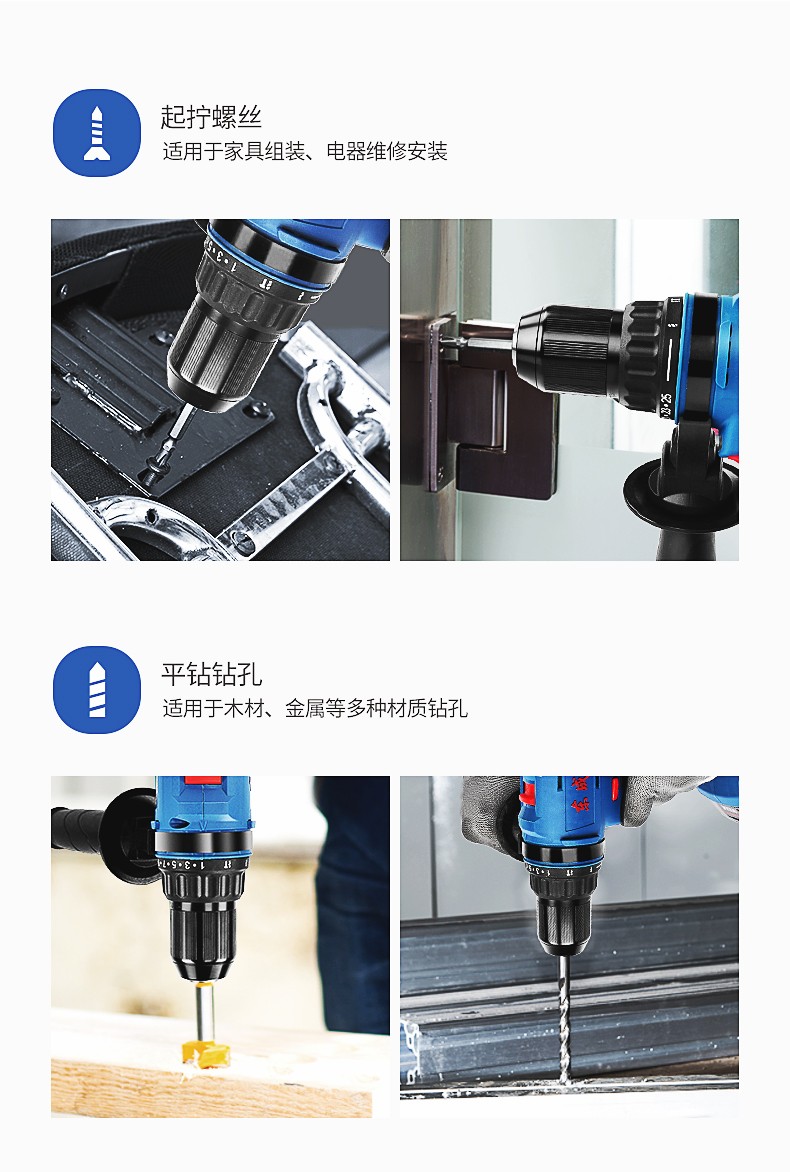 起拧螺丝
适用于家具组装、电器维修安装

平钻钻孔
适用于木材、金属等多种材质钻孔