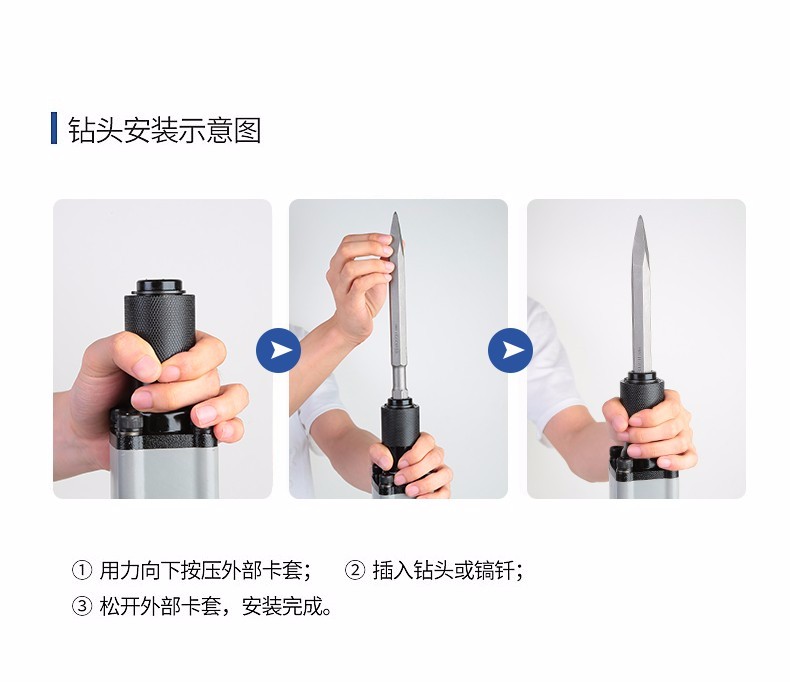 钻头安装示意图

① 用力向下按压外部卡套；　② 插入钻头或镐钎；
③ 松开外部卡套，安装完成。