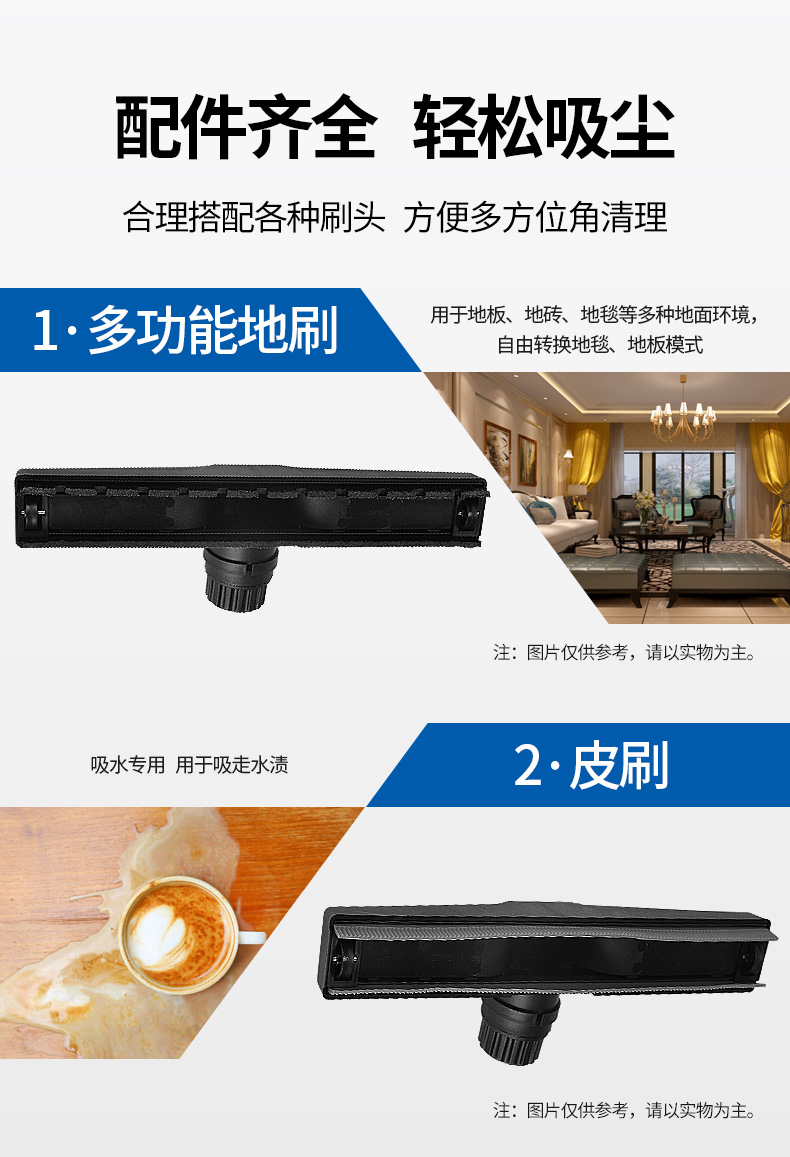 配件齐全 轻松吸尘

合理搭配各种刷头 方便多方位角清理

1·多功能地刷

用于地板、地砖、地毯等多种地面环境，自由转换地毯、地板模式

注：图片仅供参考，请以实物为主。

吸水专用 用于吸走水渍

2·皮刷

注：图片仅供参考，请以实物为主。