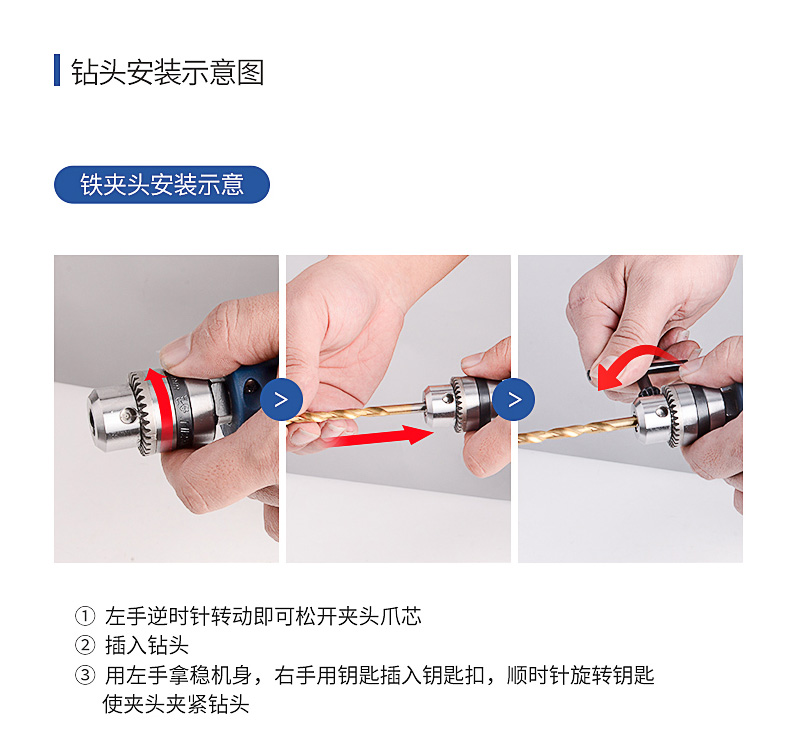 钻头安装示意图

铁夹头安装示意

>

>

① 左手逆时针转动即可松开夹头爪芯
② 插入钻头
③ 用左手拿稳机身，右手用钥匙插入钥匙扣，顺时针旋转钥匙使夹头夹紧钻头