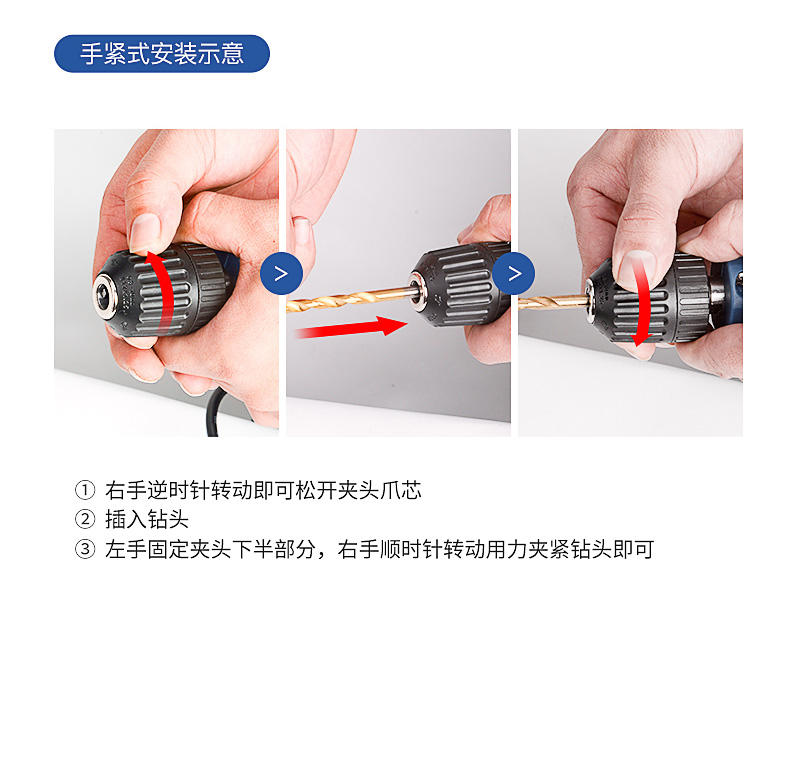 手紧式安装示意

>

>

① 右手逆时针转动即可松开夹头爪芯
② 插入钻头
③ 左手固定夹头下半部分，右手顺时针转动用力夹紧钻头即可