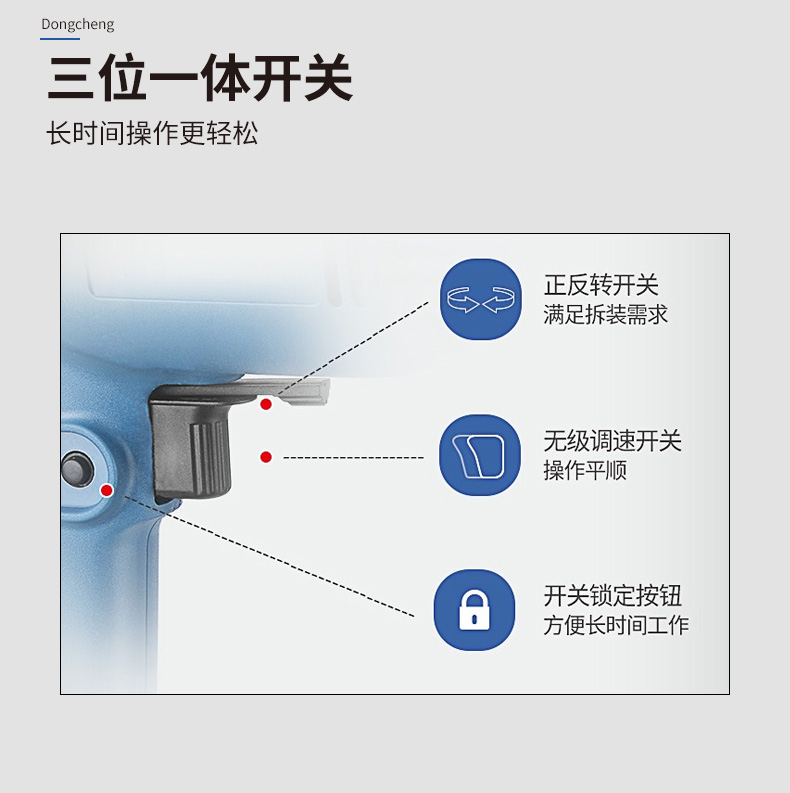 Dongcheng

三位一体开关

长时间操作更轻松

正反转开关
满足拆装需求

无级调速开关
操作平顺

开关锁定按钮
方便长时间工作