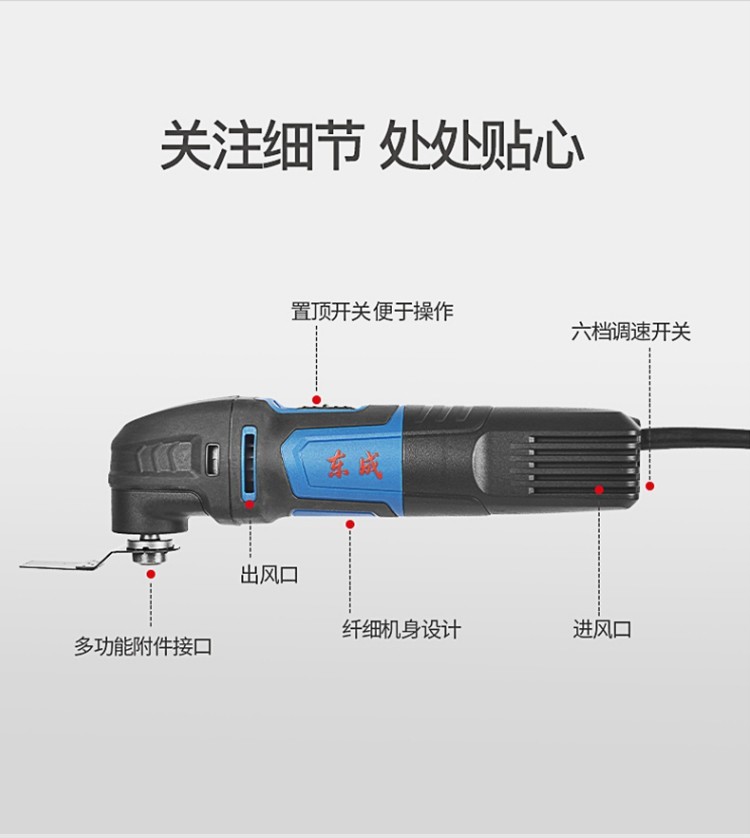 关注细节 处处贴心

置顶开关 便于操作

六档调速开关

东成

出风口

多功能附件接口

纤细机身设计

进风口