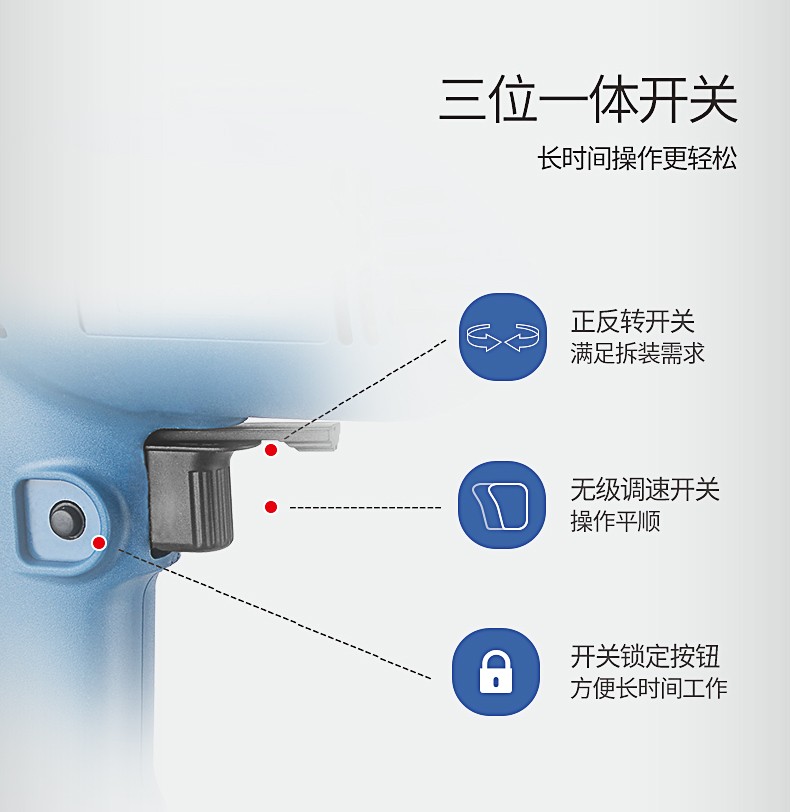 三位一体开关
长时间操作更轻松

正反转开关
满足拆装需求

无级调速开关
操作平顺

开关锁定按钮
方便长时间工作