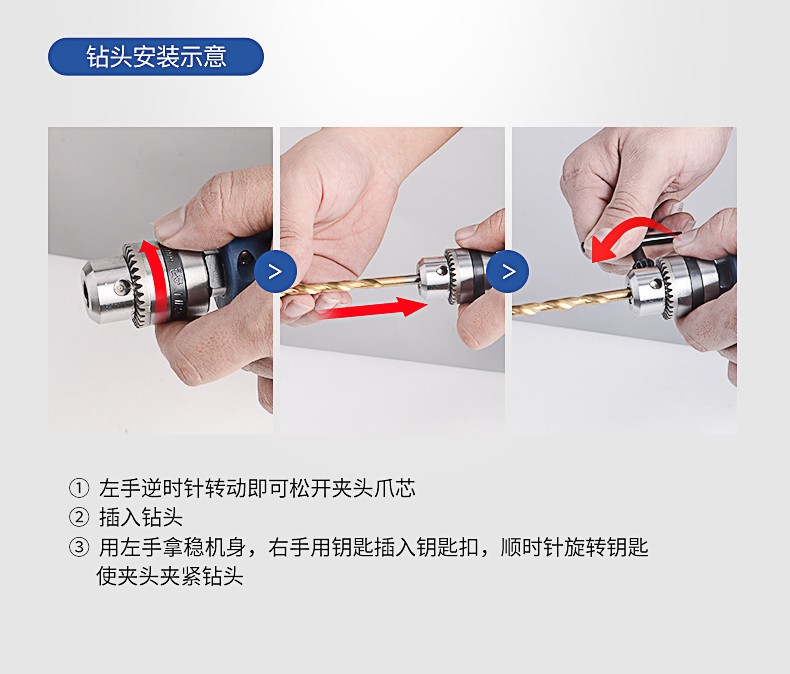 钻头安装示意

>

>

① 左手逆时针转动即可松开夹头爪芯
② 插入钻头
③ 用左手拿稳机身，右手用钥匙插入钥匙扣，顺时针旋转钥匙使夹头夹紧钻头