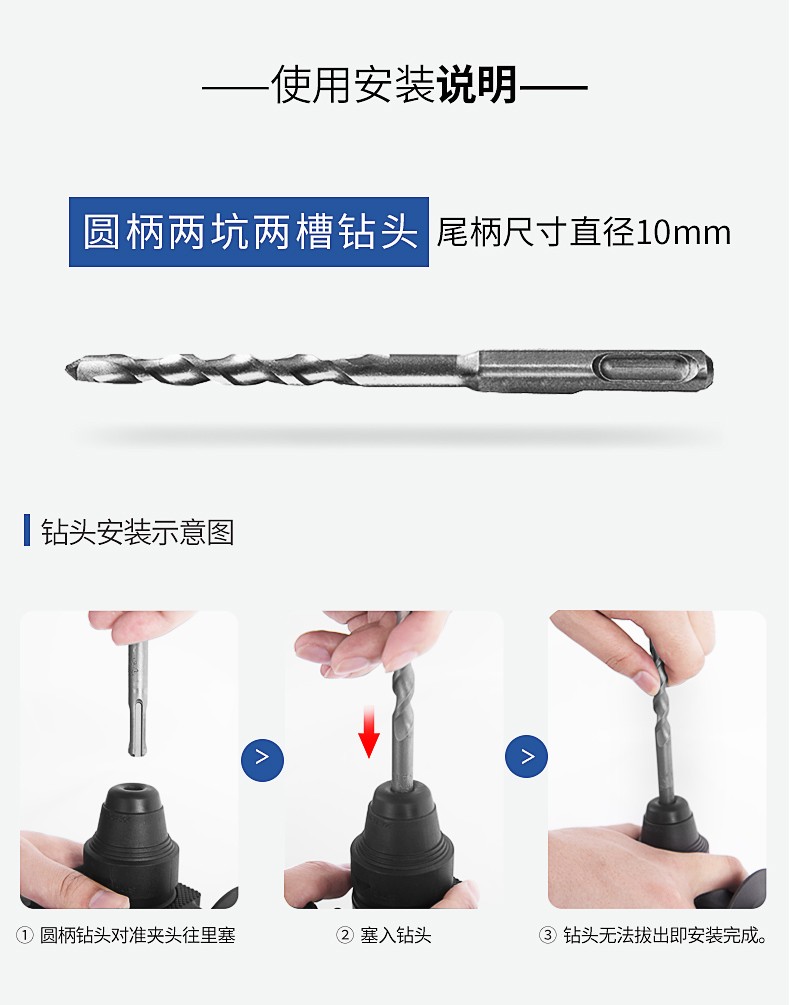 ——使用安装说明——

圆柄两坑两槽钻头 尾柄尺寸直径10mm

钻头安装示意图

>

>

① 圆柄钻头对准夹头往里塞

② 塞入钻头

③ 钻头无法拔出即安装完成。