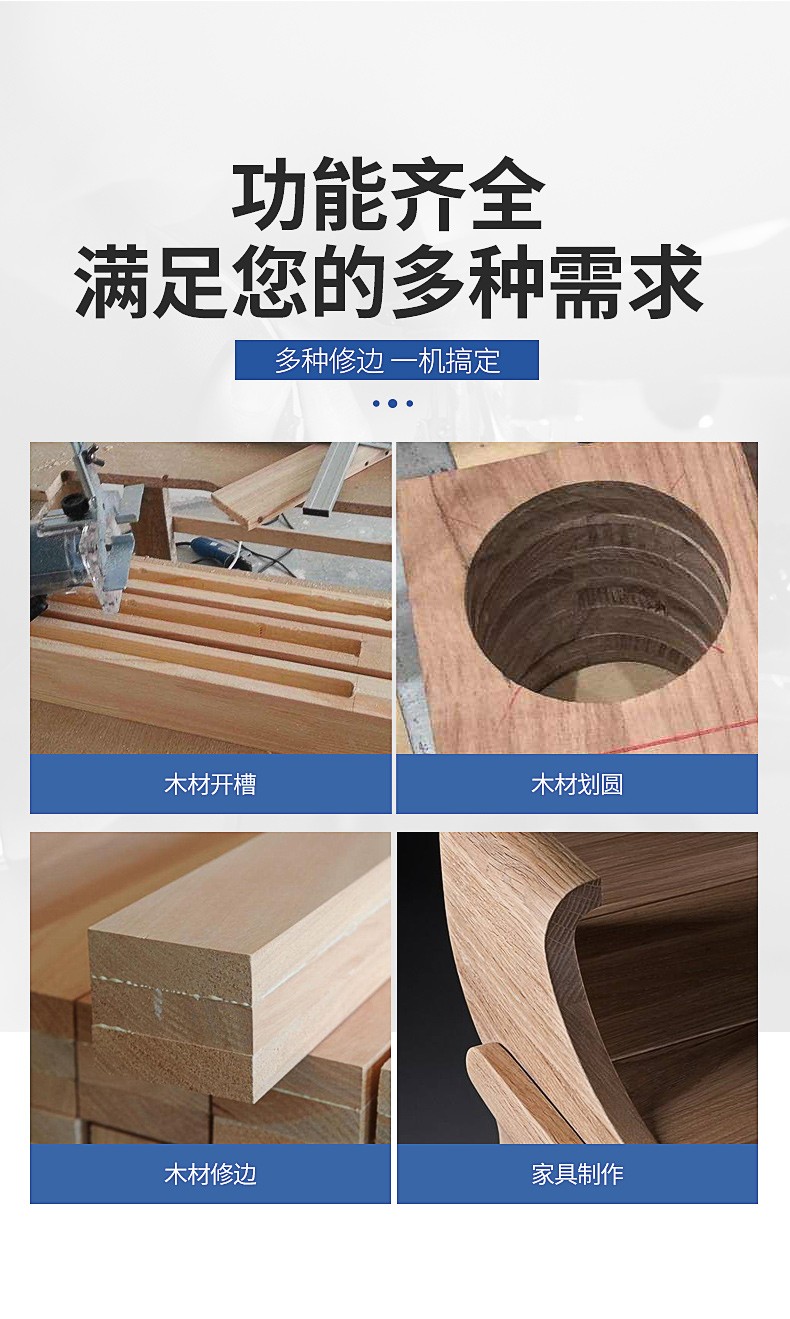 功能齐全
满足您的多种需求

多种修边 一机搞定

木材开槽

木材划圆

木材修边

家具制作