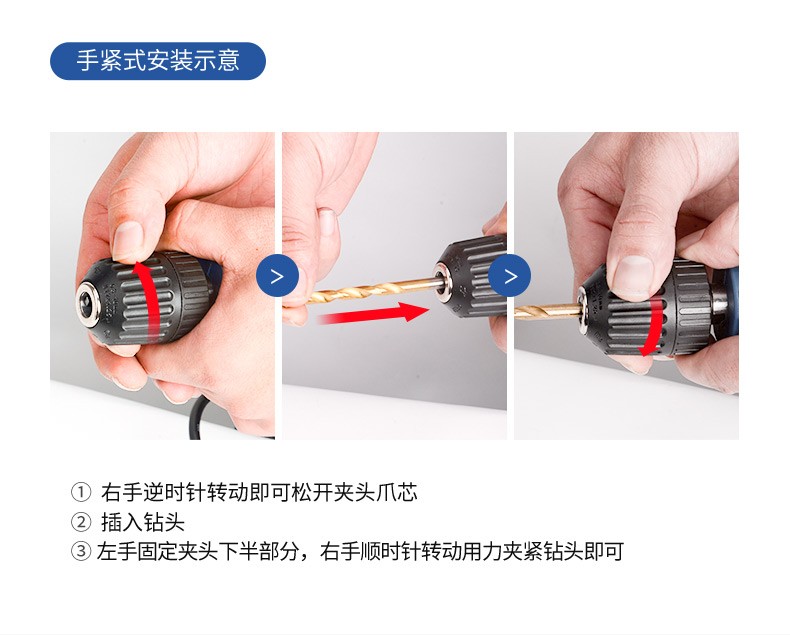 手紧式安装示意

>

>

① 右手逆时针转动即可松开夹头爪芯
② 插入钻头
③ 左手固定夹头下半部分，右手顺时针转动用力夹紧钻头即可