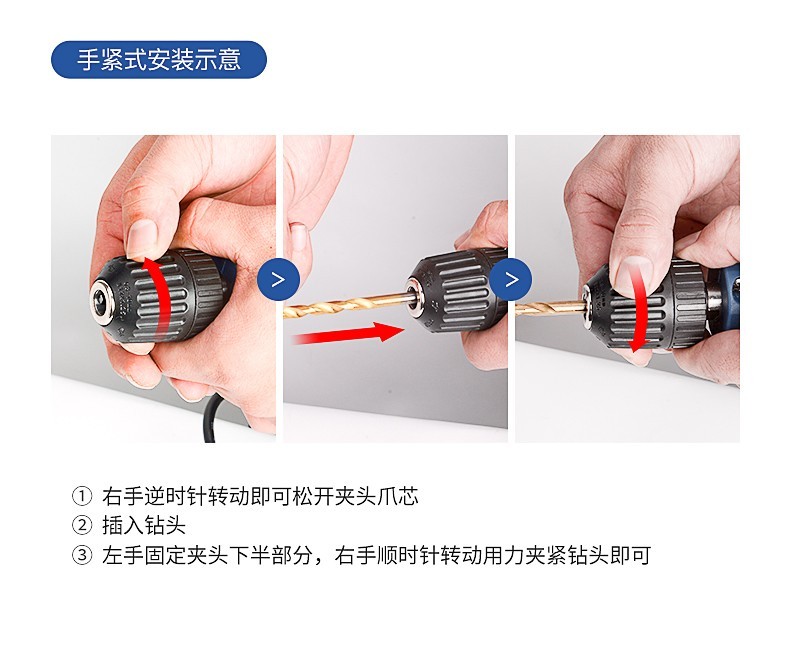 手紧式安装示意

>

>

① 右手逆时针转动即可松开夹头爪芯
② 插入钻头
③ 左手固定夹头下半部分，右手顺时针转动用力夹紧钻头即可