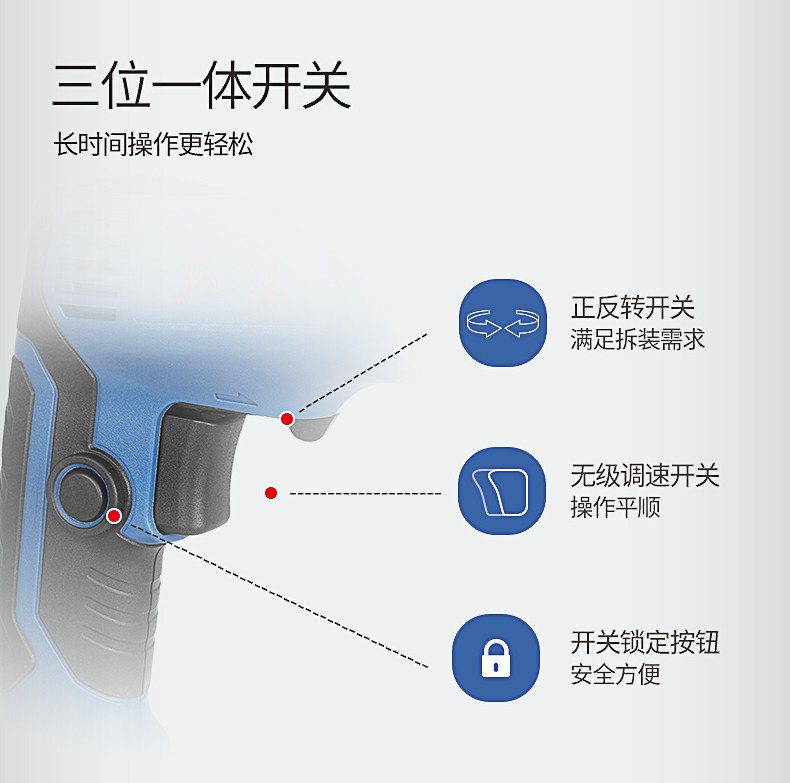 三位一体开关

长时间操作更轻松

正反转开关
满足拆装需求

无级调速开关
操作平顺

开关锁定按钮
安全方便