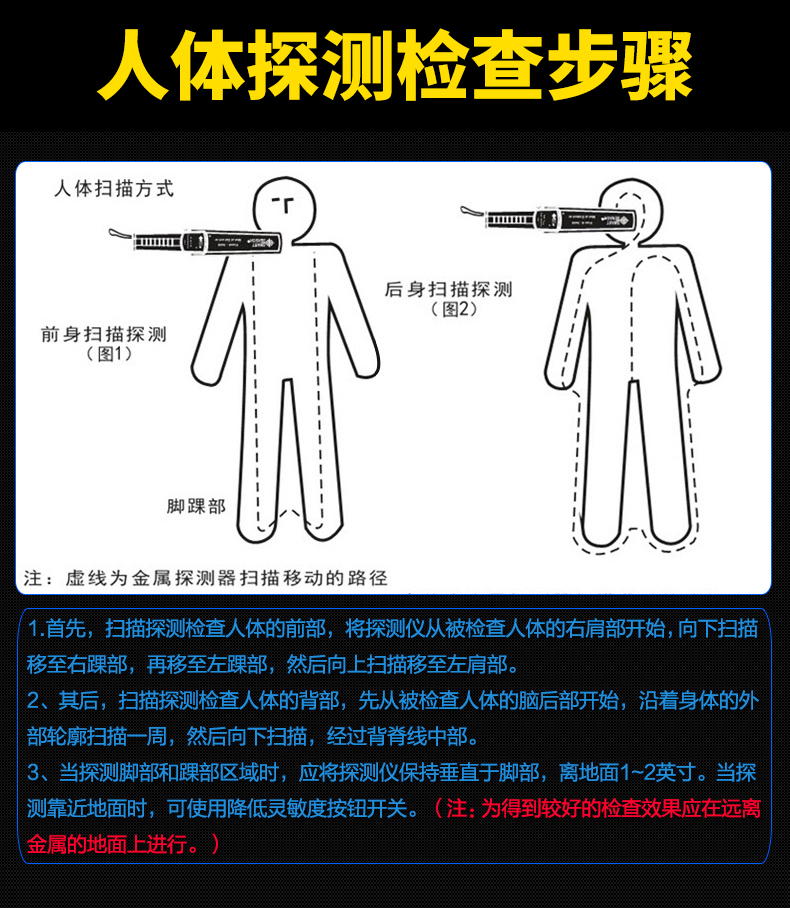 人体探测检查步骤

人体扫描方式

前身扫描探测
（图1）

后身扫描探测
（图2）

脚踝部

注：虚线为金属探测器扫描移动的路径

1.首先，扫描探测检查人体的前部，将探测仪从被检查人体的右肩部开始，向下扫描移至右踝部，再移至左踝部，然后向上扫描移至左肩部。

2、其后，扫描探测检查人体的背部，先从被检查人体的脑后部开始，沿着身体的外部轮廓扫描一周，然后向下扫描，经过背脊线中部。

3、当探测脚部和踝部区域时，应将探测仪保持垂直于脚部，离地面1~2英寸。当探测靠近地面时，可使用降低灵敏度按钮开关。（注：为得到较好的检查效果应在远离金属的地面上进行。）